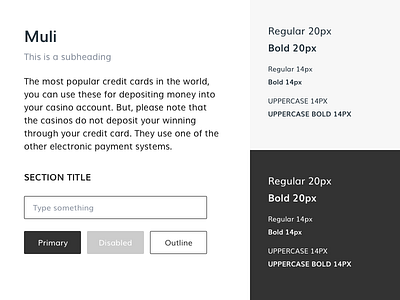 Muli

This is a subheading

The most popular credit cards in the world, you can use these for depositing money into your casino account. But, please note that the casinos do not deposit your winning through your credit card. They use one of the other electronic payment systems.

SECTION TITLE

Type something

Primary

Disabled

Outline

Regular 20px

Bold 20px

Regular 14px

Bold 14px

UPPERCASE 14PX

UPPERCASE BOLD 14PX

Regular 20px

Bold 20px

Regular 14px

Bold 14px

UPPERCASE 14PX

UPPERCASE BOLD 14PX