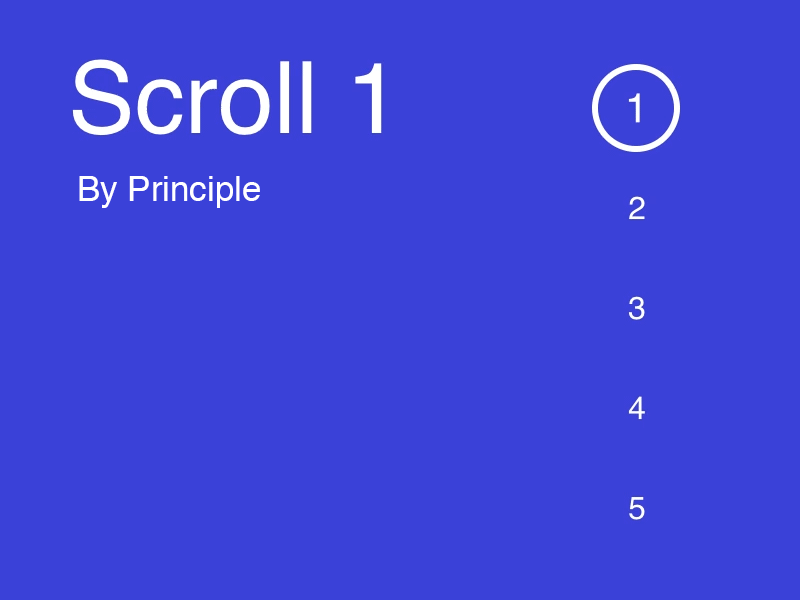 Scroll 1

By Principle

1

2

3

4

5