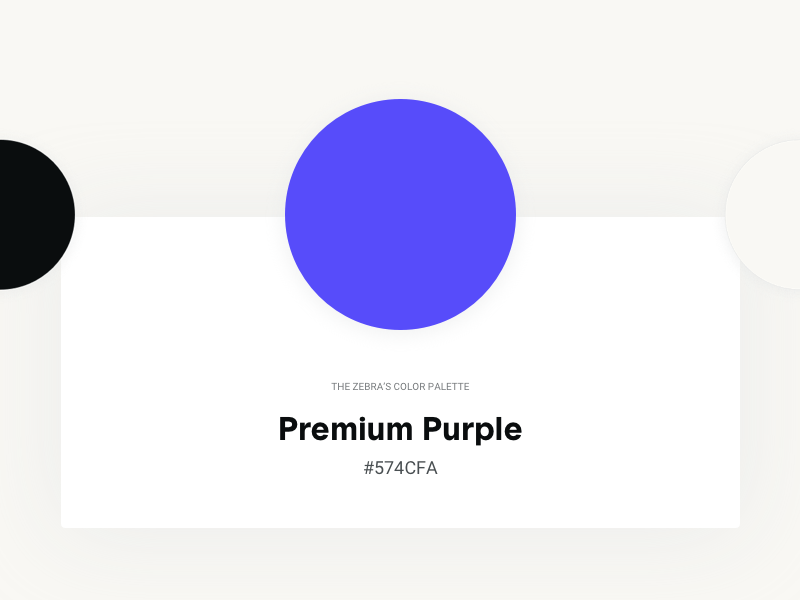 THE ZEBRA'S COLOR PALETTE

Premium Purple

#574CFA