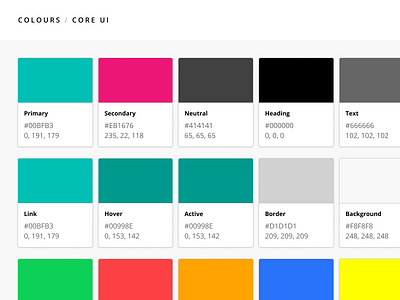 COLOURS / CORE UI

Primary
#00BFB3
0, 191, 179

Secondary
#EB1676
235, 22, 118

Neutral
#414141
65, 65, 65

Heading
#000000
0, 0, 0

Text
#666666
102, 102, 102

Link
#00BFB3
0, 191, 179

Hover
#00998E
0, 153, 142

Active
#00998E
0, 153, 142

Border
#D1D1D1
209, 209, 209

Background
#F8F8F8
248, 248, 248