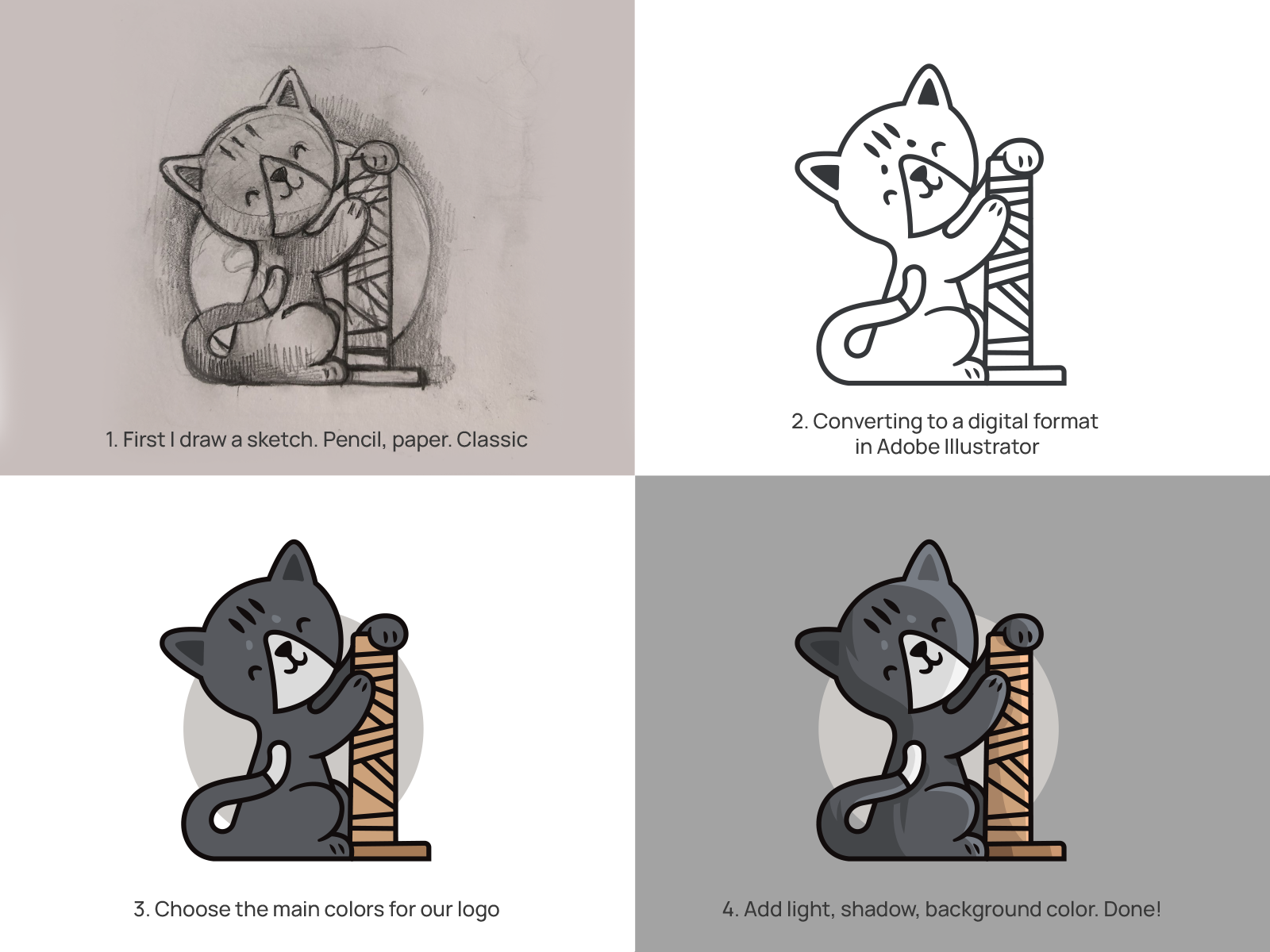 1. First I draw a sketch. Pencil, paper. Classic

2. Converting to a digital format in Adobe Illustrator

3. Choose the main colors for our logo

4. Add light, shadow, background color. Done!