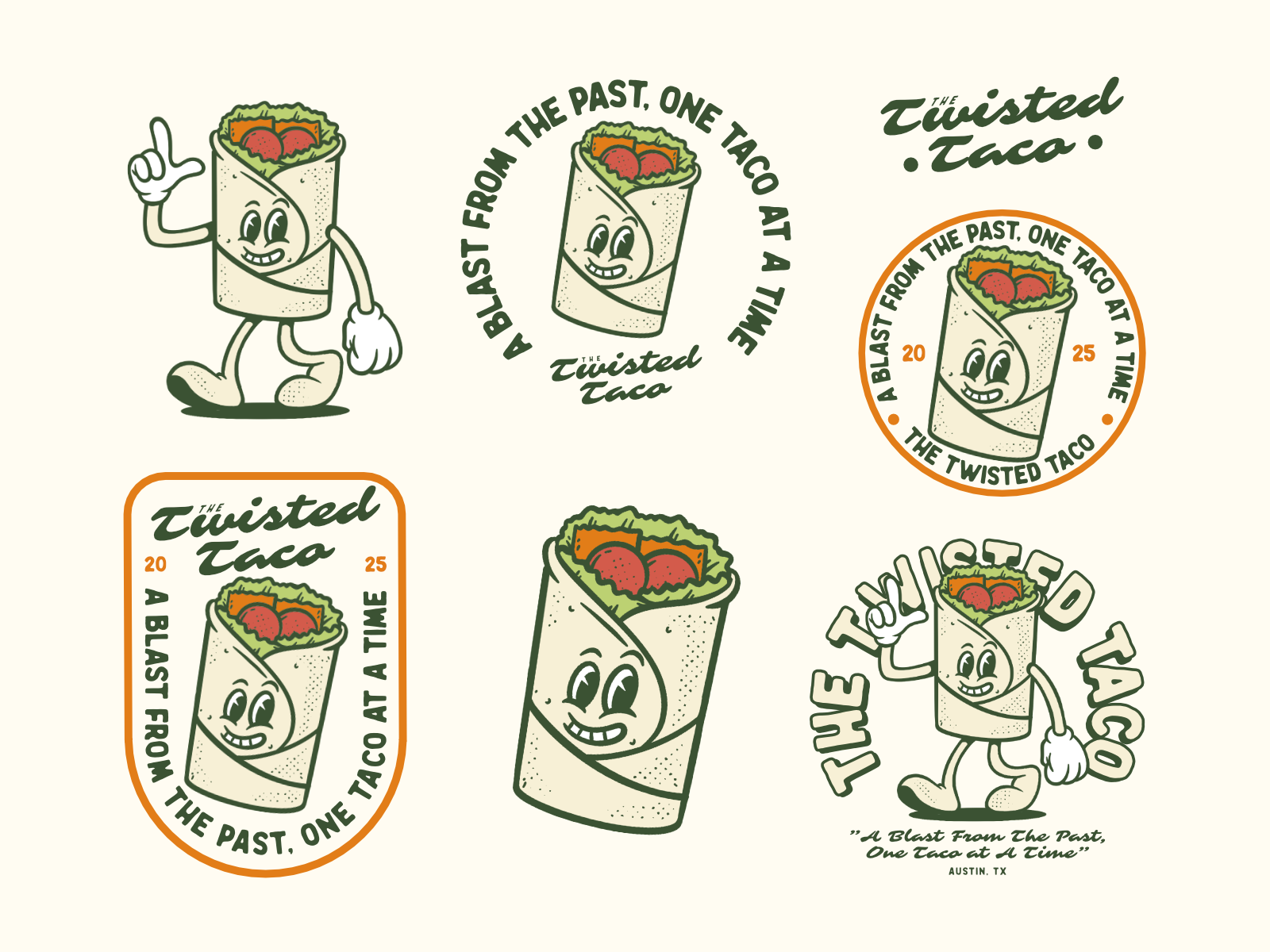 A BLAST FROM THE PAST, ONE TACO AT A TIME

THE Twisted Taco

THE Twisted Taco

A BLAST FROM THE PAST, ONE TACO AT A TIME

20 25

THE TWISTED TACO

THE Twisted Taco

20 25

A BLAST FROM THE PAST, ONE TACO AT A TIME

THE TWISTED TACO

"A Blast From The Past, One Taco at A Time"

AUSTIN, TX