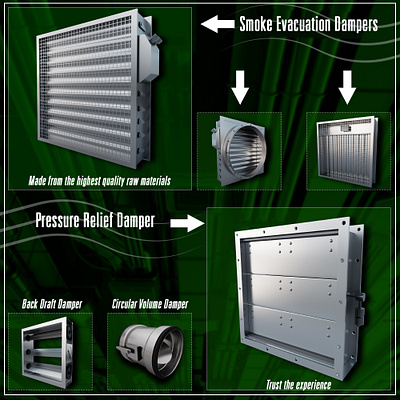 Smoke Evacuation Dampers

Made from the highest quality raw materials

Pressure Relief Damper

Back Draft Damper

Circular Volume Damper

Trust the experience