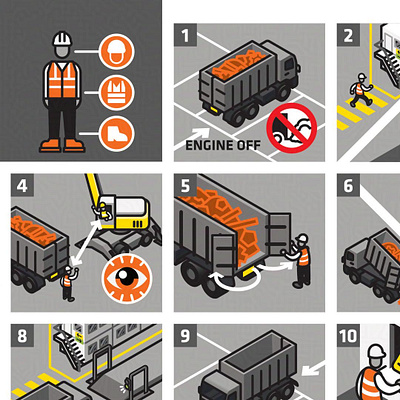 1

ENGINE OFF

2

4

5

6

8

9

10