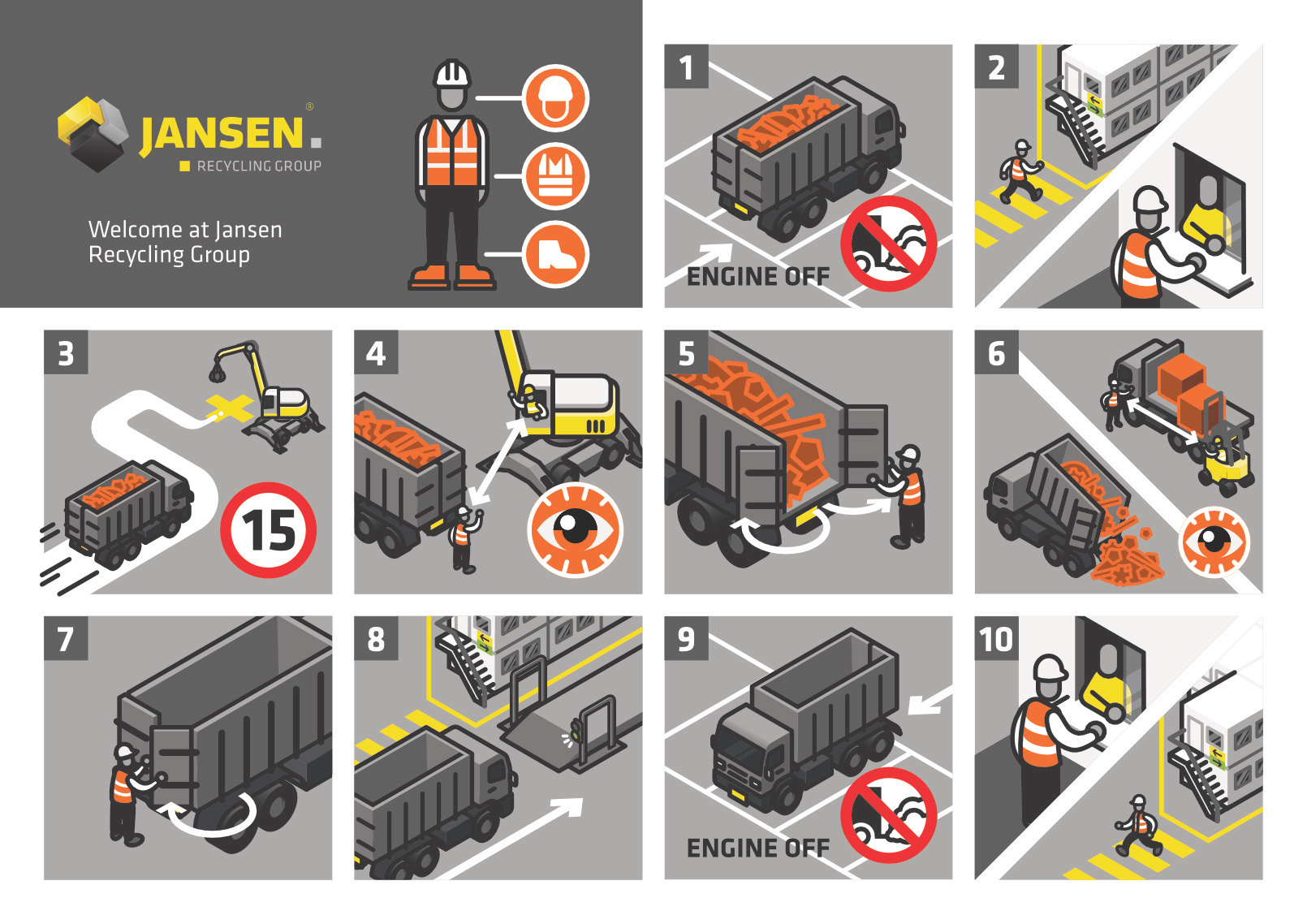 JANSEN.®
RECYCLING GROUP

Welcome at Jansen Recycling Group

1
ENGINE OFF

2

3
15

4

5

6

7

8

9
ENGINE OFF

10