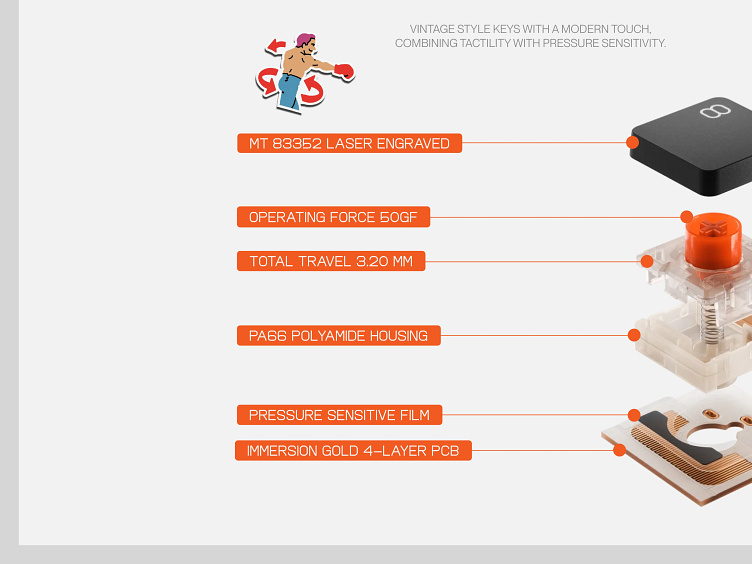 VINTAGE STYLE KEYS WITH A MODERN TOUCH, COMBINING TACTILITY WITH PRESSURE SENSITIVITY.

MT 83352 LASER ENGRAVED

8

OPERATING FORCE 50GF

TOTAL TRAVEL 3.20 MM

PA66 POLYAMIDE HOUSING

PRESSURE SENSITIVE FILM

IMMERSION GOLD 4-LAYER PCB