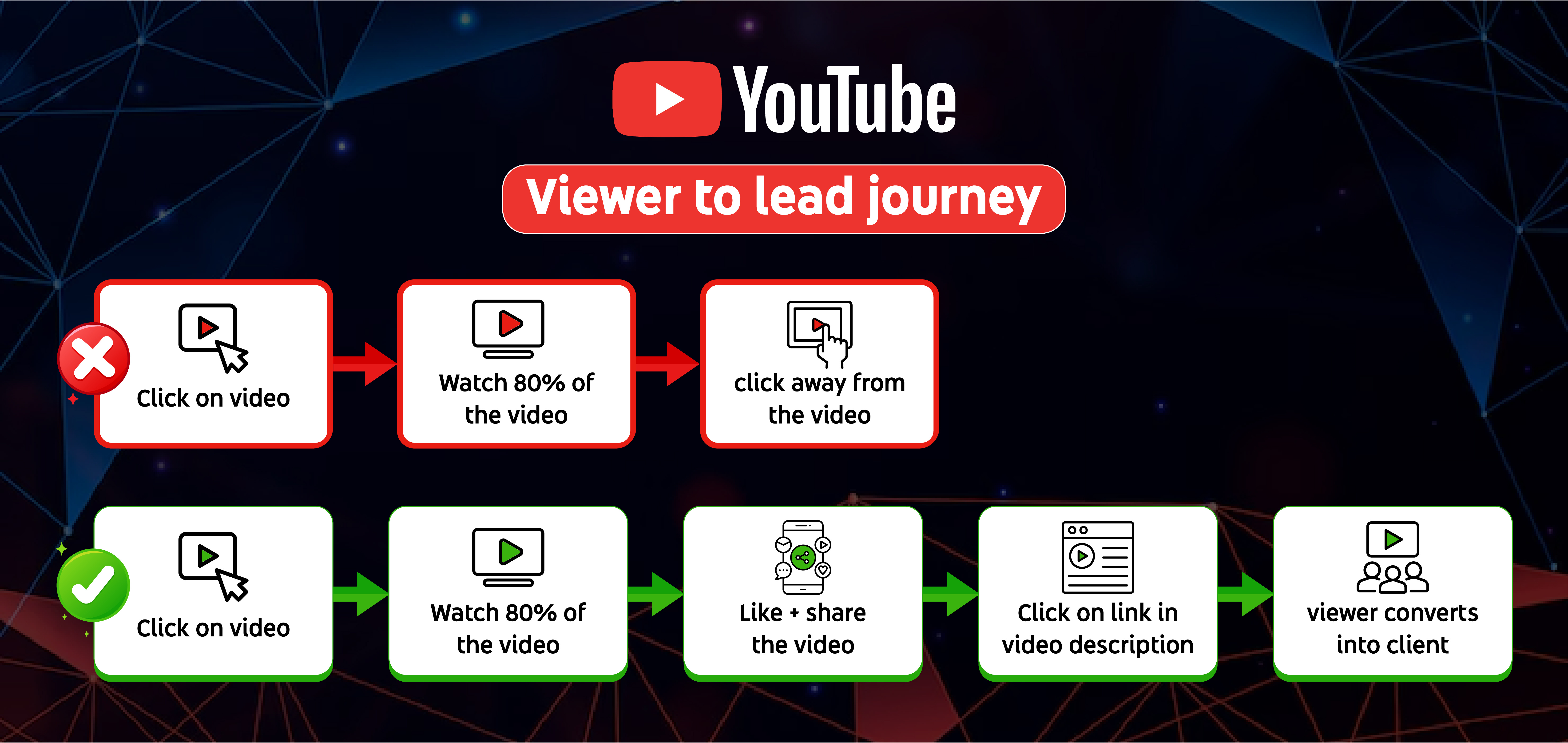 YouTube

Viewer to lead journey

Click on video

Watch 80% of the video

click away from the video

Click on video

Watch 80% of the video

Like + share the video

Click on link in video description

viewer converts into client