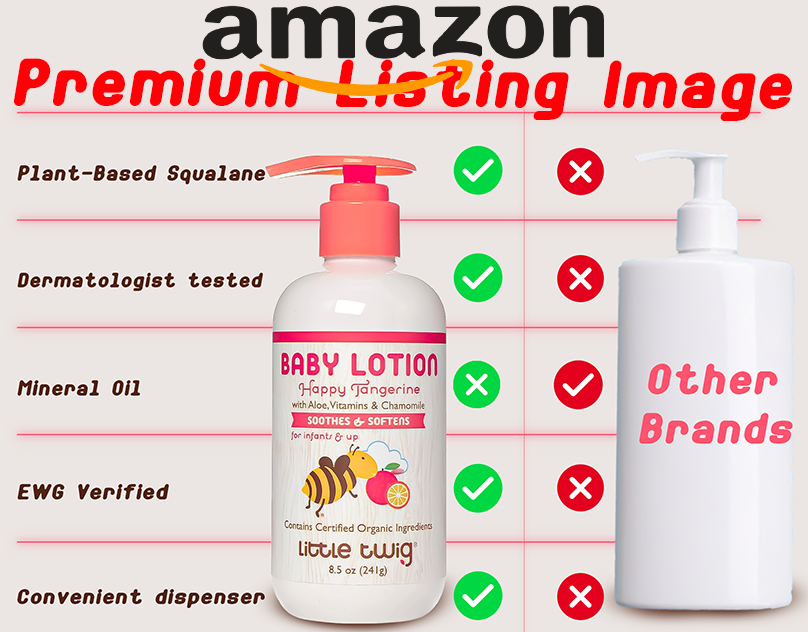 amazon
Premium Listing Image

Plant-Based Squalane

Dermatologist tested

Mineral Oil

EWG Verified

Convenient dispenser

BABY LOTION
Happy Tangerine
with Aloe, Vitamins & Chamomile
SOOTHES & SOFTENS
for infants & up
Contains Certified Organic Ingredients
little twig®
8.5 oz (241g)

Other Brands