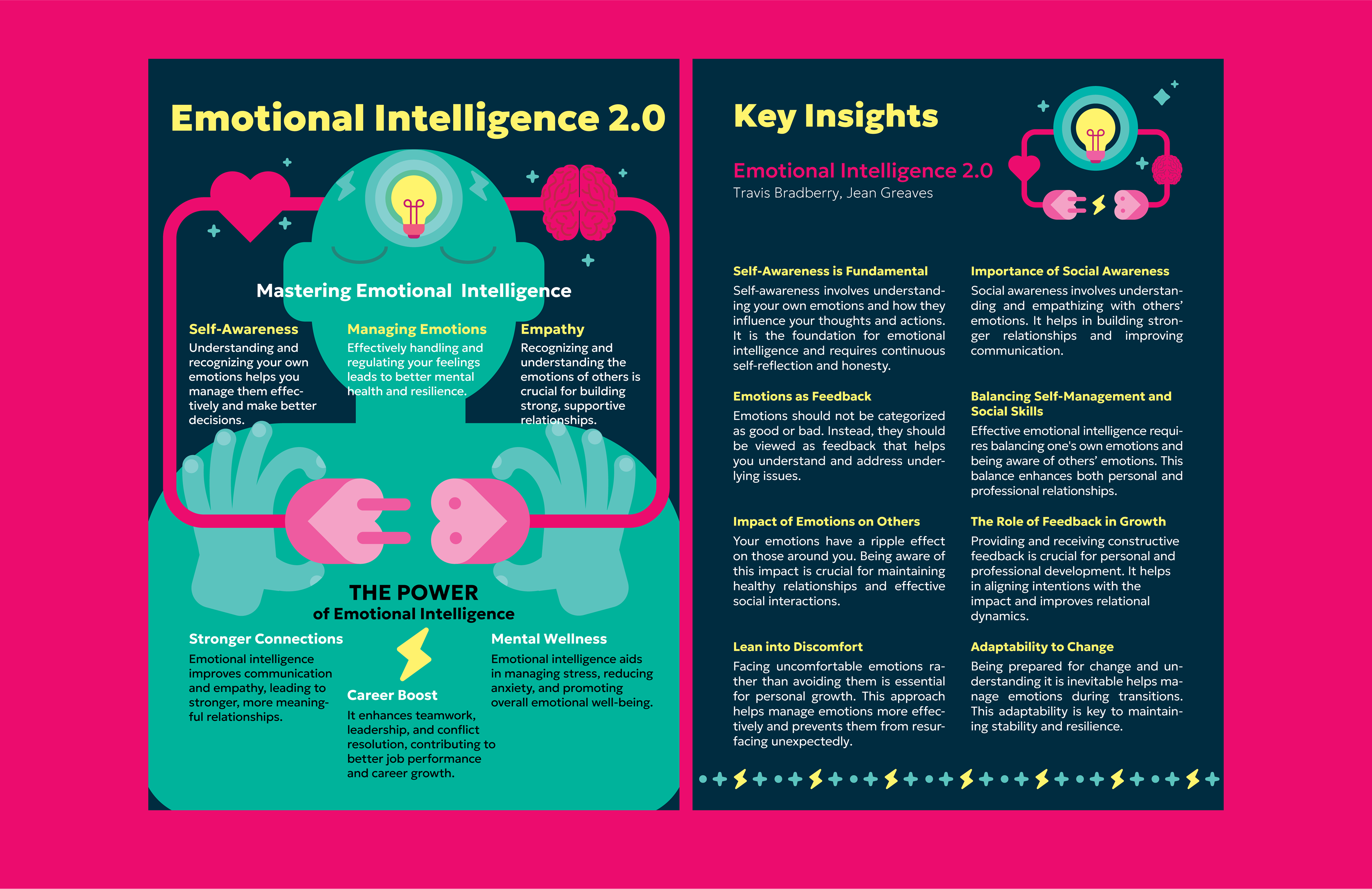 Emotional Intelligence 2.0

Mastering Emotional Intelligence

Self-Awareness
Understanding and recognizing your own emotions helps you manage them effectively and make better decisions.

Managing Emotions
Effectively handling and regulating your feelings leads to better mental health and resilience.

Empathy
Recognizing and understanding the emotions of others is crucial for building strong, supportive relationships.

THE POWER
of Emotional Intelligence

Stronger Connections
Emotional intelligence improves communication and empathy, leading to stronger, more meaningful relationships.

Career Boost
It enhances teamwork, leadership, and conflict resolution, contributing to better job performance and career growth.

Mental Wellness
Emotional intelligence aids in managing stress, reducing anxiety, and promoting overall emotional well-being.

Key Insights

Emotional Intelligence 2.0
Travis Bradberry, Jean Greaves

Self-Awareness is Fundamental
Self-awareness involves understanding your own emotions and how they influence your thoughts and actions. It is the foundation for emotional intelligence and requires continuous self-reflection and honesty.

Emotions as Feedback
Emotions should not be categorized as good or bad. Instead, they should be viewed as feedback that helps you understand and address underlying issues.

Impact of Emotions on Others
Your emotions have a ripple effect on those around you. Being aware of this impact is crucial for maintaining healthy relationships and effective social interactions.

Lean into Discomfort
Facing uncomfortable emotions rather than avoiding them is essential for personal growth. This approach helps manage emotions more effectively and prevents them from resurfacing unexpectedly.

Importance of Social Awareness
Social awareness involves understanding and empathizing with others' emotions. It helps in building stronger relationships and improving communication.

Balancing Self-Management and Social Skills
Effective emotional intelligence requires balancing one's own emotions and being aware of others' emotions. This balance enhances both personal and professional relationships.

The Role of Feedback in Growth
Providing and receiving constructive feedback is crucial for personal and professional development. It helps in aligning intentions with the impact and improves relational dynamics.

Adaptability to Change
Being prepared for change and understanding it is inevitable helps manage emotions during transitions. This adaptability is key to maintaining stability and resilience.