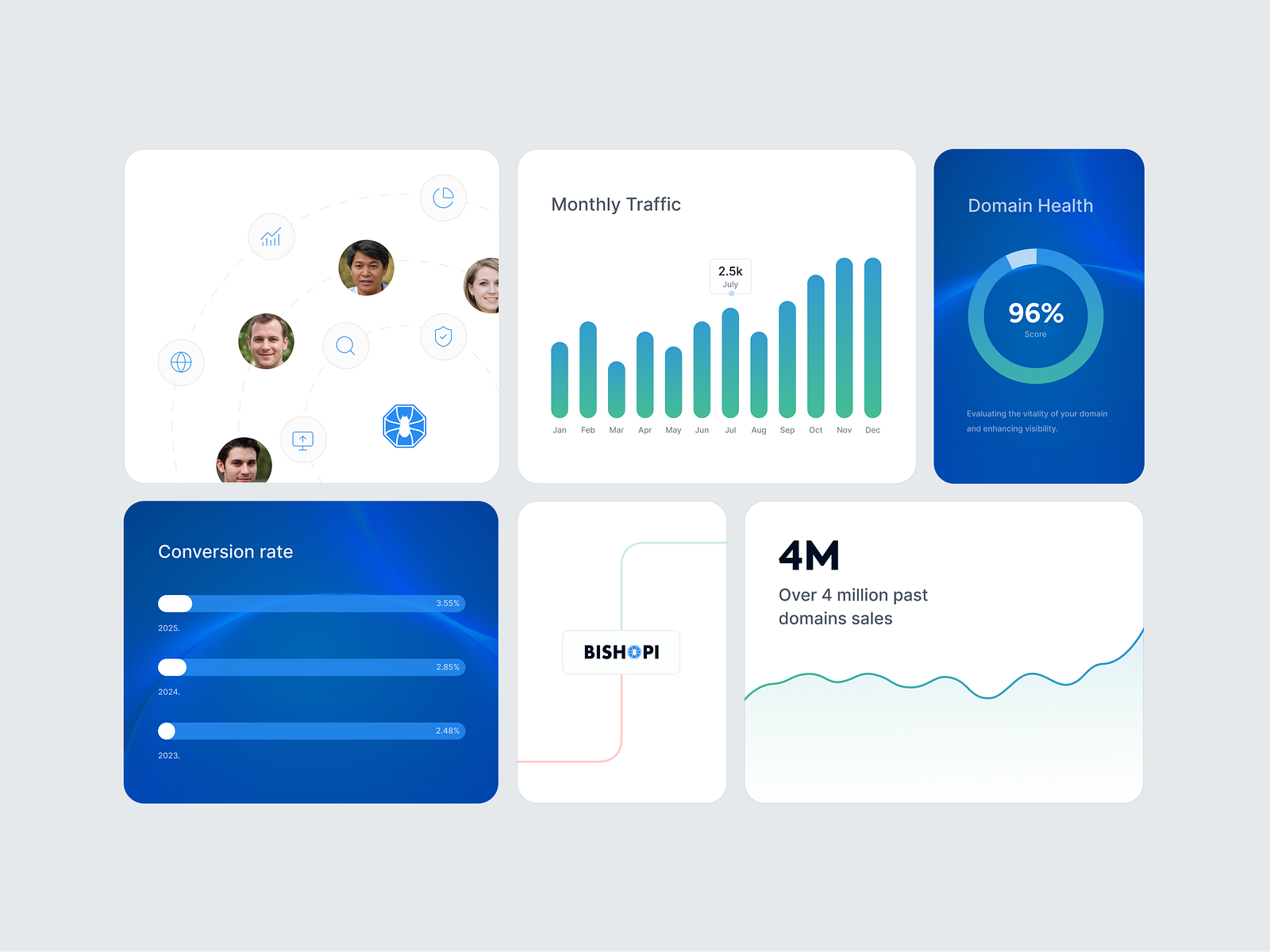 Monthly Traffic

2.5k
July

Jan Feb Mar Apr May Jun Jul Aug Sep Oct Nov Dec

Domain Health

96%
Score

Evaluating the vitality of your domain and enhancing visibility.

Conversion rate

3.55%
2025.

2.85%
2024.

2.48%
2023.

BISHOPI

4M
Over 4 million past domains sales