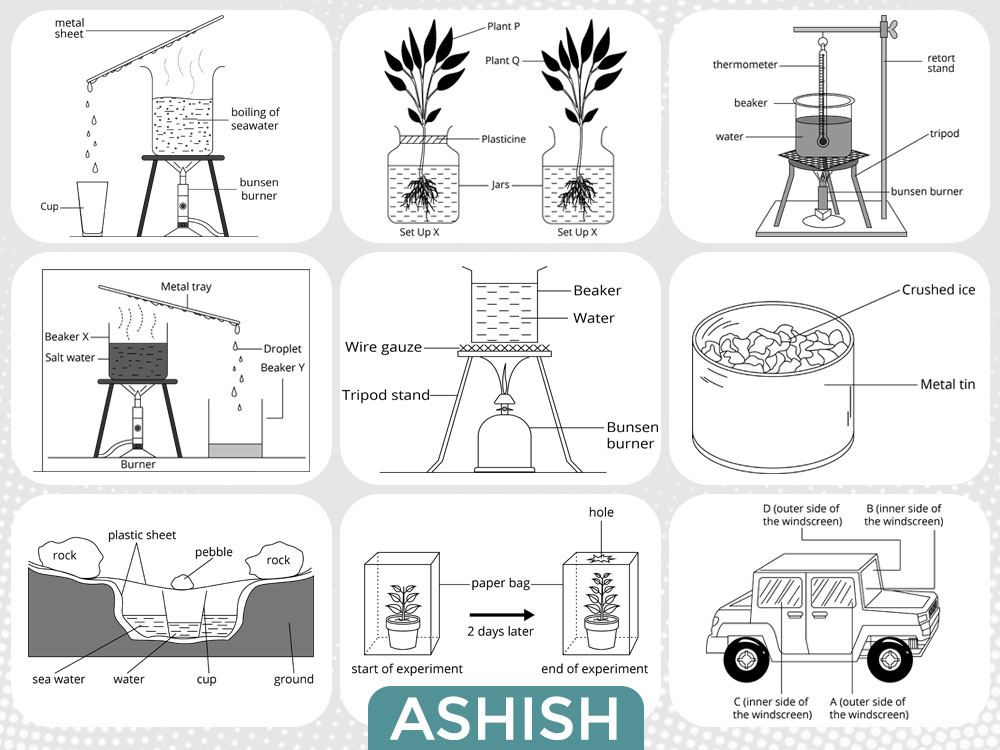 metal sheet
boiling of seawater
bunsen burner
Cup

Plant P
Plant Q
Plasticine
Jars
Set Up X
Set Up X

thermometer
beaker
water
retort stand
tripod
bunsen burner

Metal tray
Beaker X
Salt water
Droplet
Beaker Y
Burner

Beaker
Water
Wire gauze
Tripod stand
Bunsen burner

Crushed ice
Metal tin

plastic sheet
rock
pebble
rock
sea water
water
cup
ground

hole
paper bag
2 days later
start of experiment
end of experiment

D (outer side of the windscreen)
B (inner side of the windscreen)
C (inner side of the windscreen)
A (outer side of the windscreen)

ASHISH