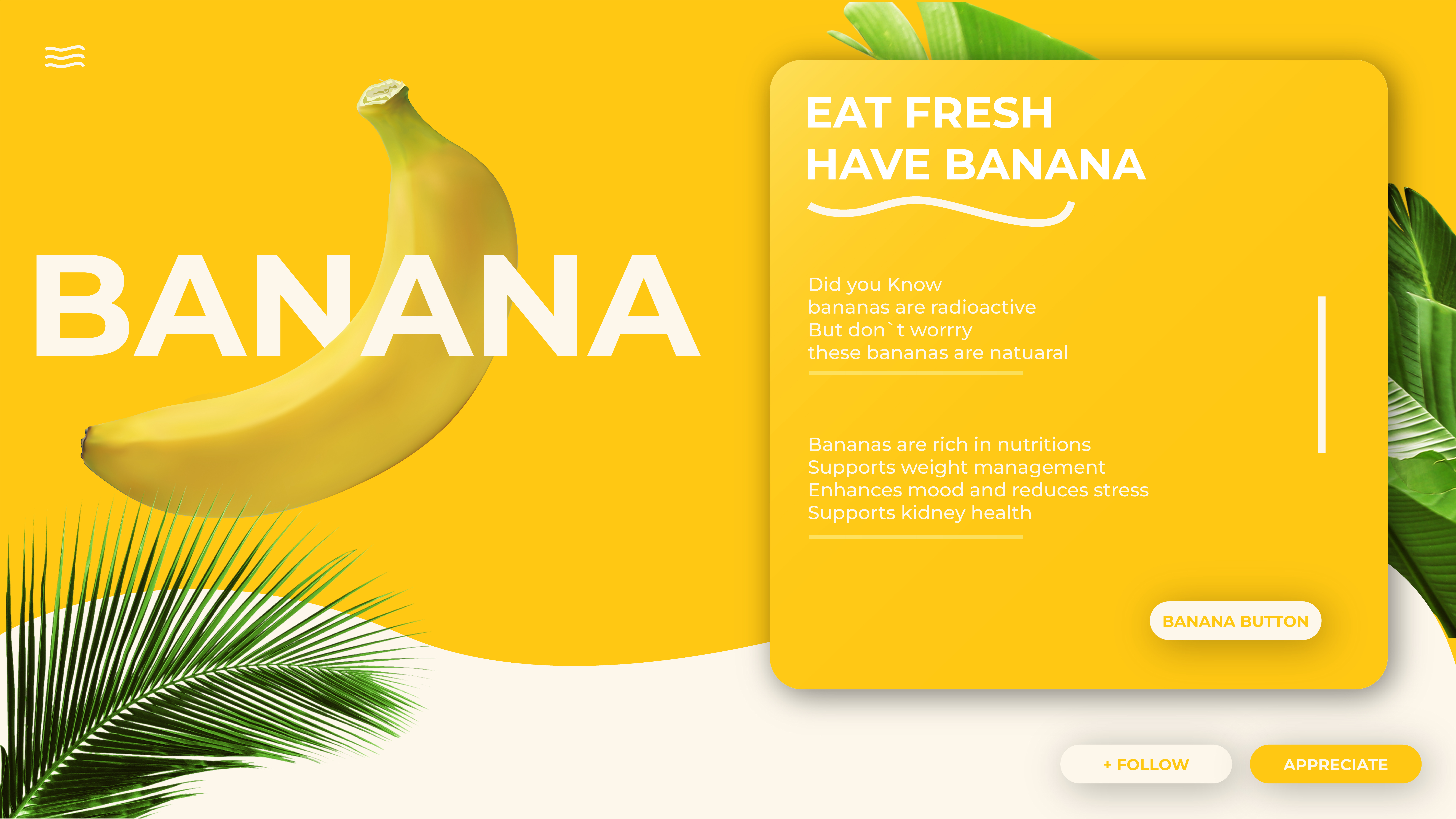 BANANA

EAT FRESH
HAVE BANANA

Did you Know
bananas are radioactive
But don`t worrry
these bananas are natuaral

Bananas are rich in nutritions
Supports weight management
Enhances mood and reduces stress
Supports kidney health

BANANA BUTTON

+ FOLLOW

APPRECIATE