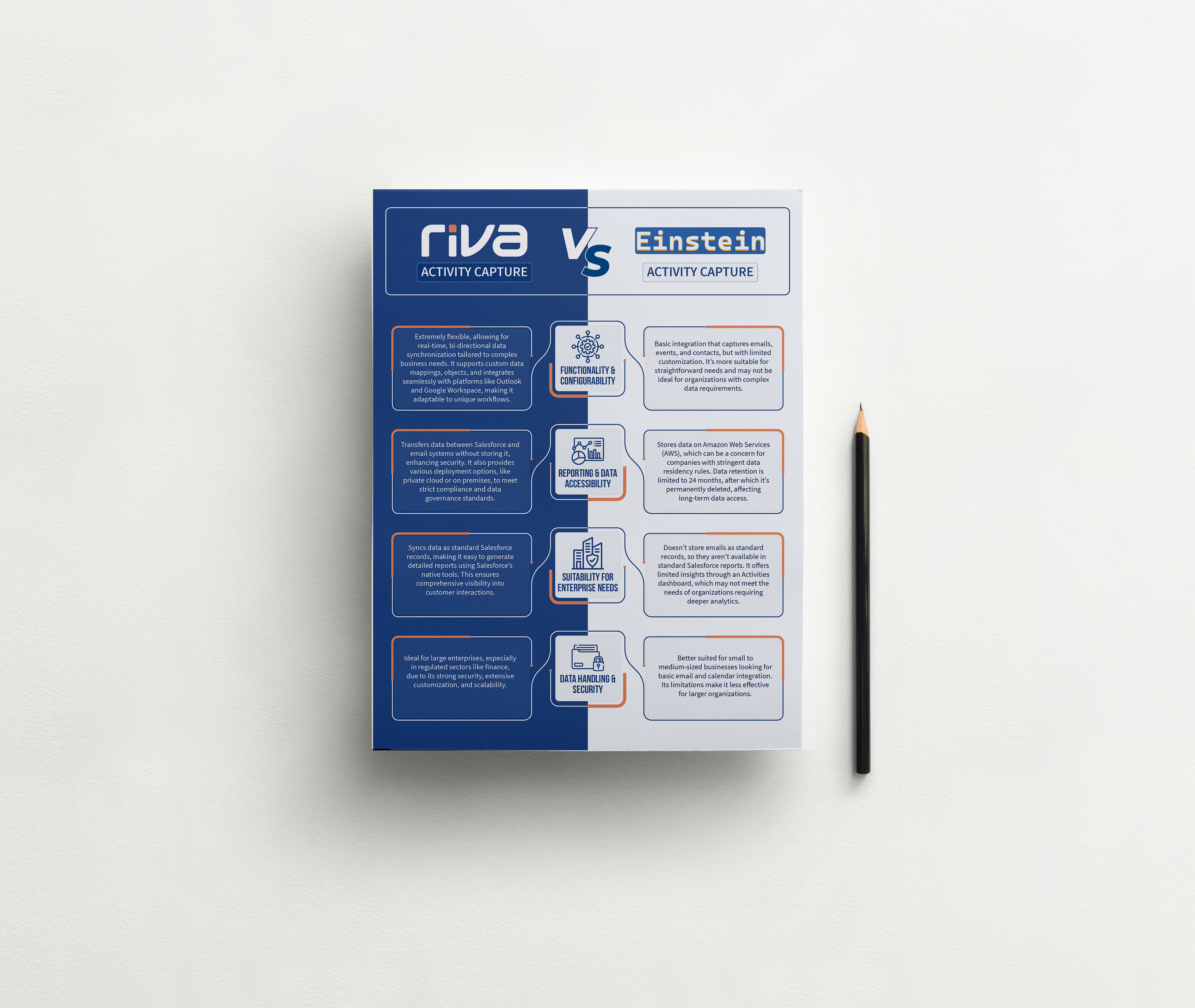 riva
ACTIVITY CAPTURE

VS

Einstein
ACTIVITY CAPTURE

Extremely flexible, allowing for real-time, bi-directional data synchronization tailored to complex business needs. It supports custom data mappings, objects, and integrates seamlessly with platforms like Outlook and Google Workspace, making it adaptable to unique workflows.

FUNCTIONALITY & CONFIGURABILITY

Basic integration that captures emails, events, and contacts, but with limited customization. It's more suitable for straightforward needs and may not be ideal for organizations with complex data requirements.

Transfers data between Salesforce and email systems without storing it, enhancing security. It also provides various deployment options, like private cloud or on premises, to meet strict compliance and data governance standards.

REPORTING & DATA ACCESSIBILITY

Stores data on Amazon Web Services (AWS), which can be a concern for companies with stringent data residency rules. Data retention is limited to 24 months, after which it's permanently deleted, affecting long-term data access.

Syncs data as standard Salesforce records, making it easy to generate detailed reports using Salesforce's native tools. This ensures comprehensive visibility into customer interactions.

SUITABILITY FOR ENTERPRISE NEEDS

Doesn't store emails as standard records, so they aren't available in standard Salesforce reports. It offers limited insights through an Activities dashboard, which may not meet the needs of organizations requiring deeper analytics.

Ideal for large enterprises, especially in regulated sectors like finance, due to its strong security, extensive customization, and scalability.

DATA HANDLING & SECURITY

Better suited for small to medium-sized businesses looking for basic email and calendar integration. Its limitations make it less effective for larger organizations.