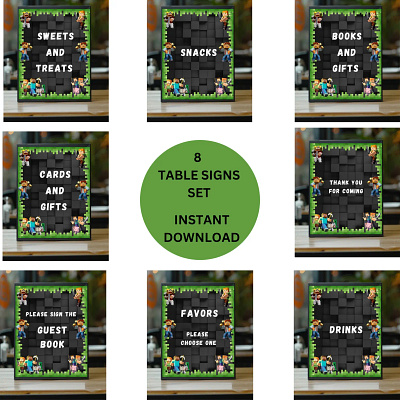 SWEETS AND TREATS

SNACKS

BOOKS AND GIFTS

CARDS AND GIFTS

8
TABLE SIGNS SET

INSTANT DOWNLOAD

THANK YOU FOR COMING

PLEASE SIGN THE GUEST BOOK

FAVORS

PLEASE CHOOSE ONE

DRINKS