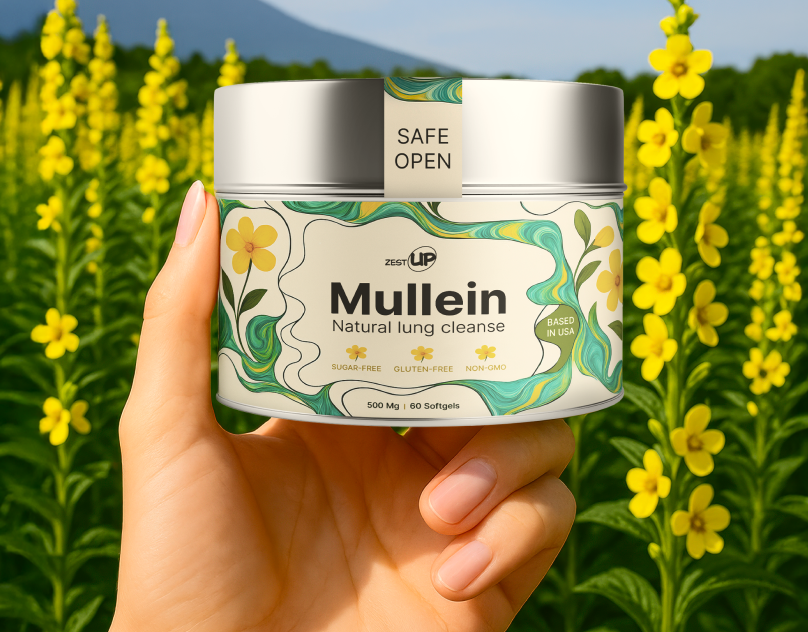 SAFE OPEN

ZEST UP

Mullein

Natural lung cleanse

BASED IN USA

SUGAR-FREE GLUTEN-FREE NON-GMO

500 Mg | 60 Softgels