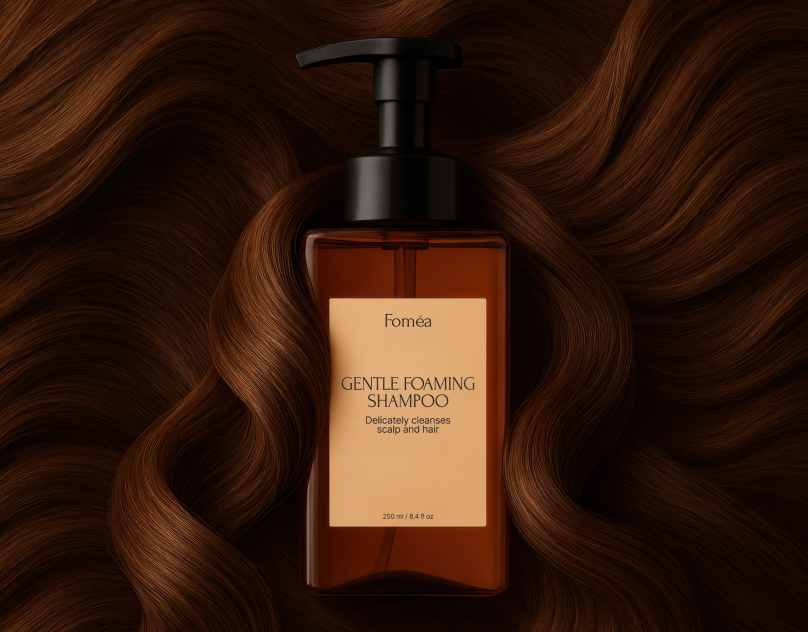 Foméa

GENTLE FOAMING SHAMPOO

Delicately cleanses scalp and hair

250 ml / 8.4 fl oz