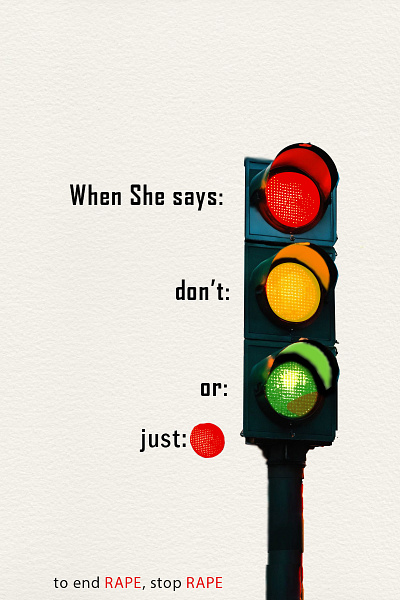 When She says:

don't:

or:

just:

to end RAPE, stop RAPE