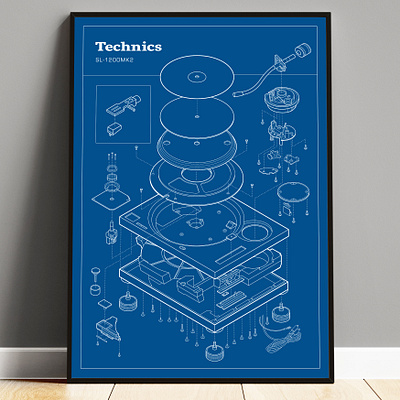 Technics

SL-1200MK2