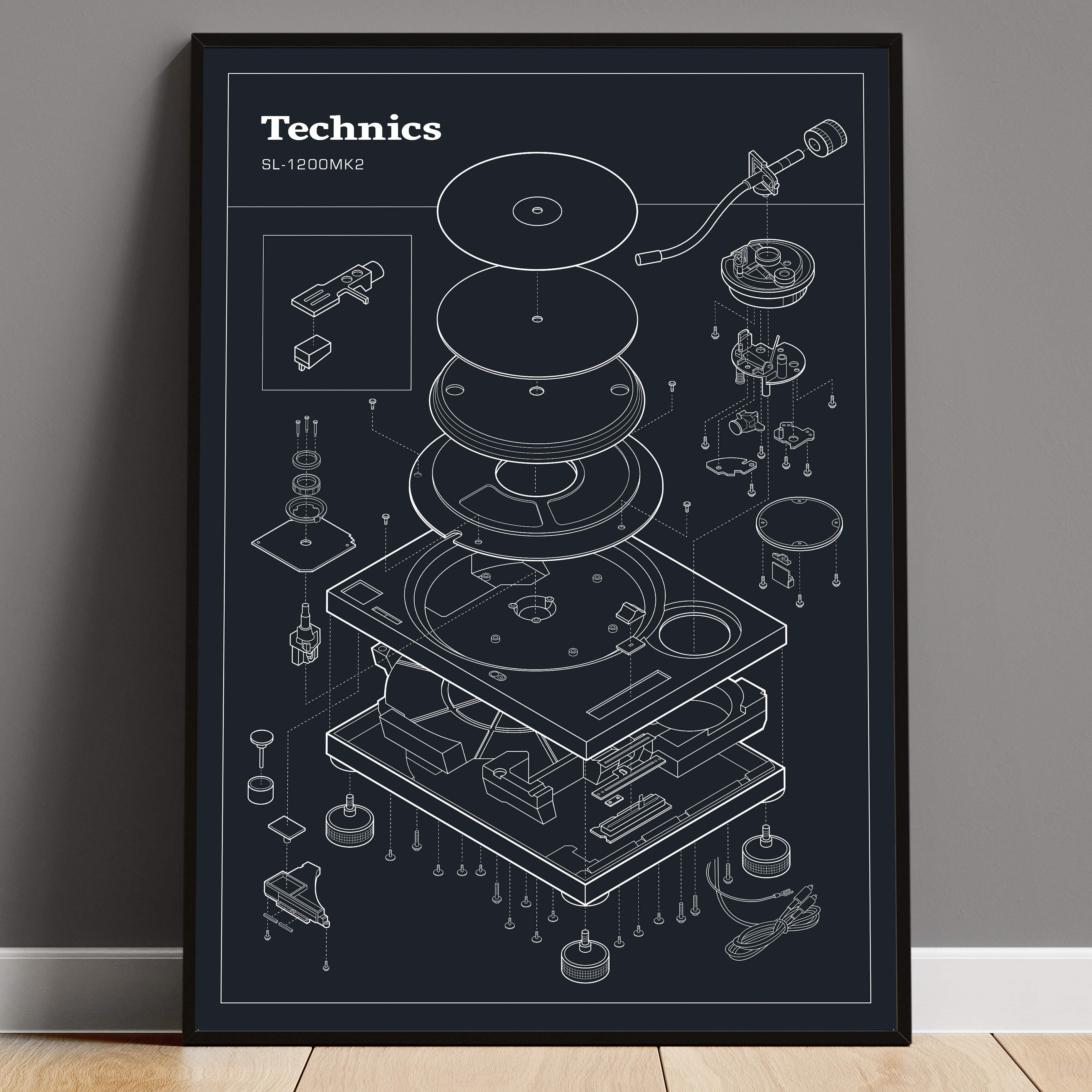 Technics

SL-1200MK2