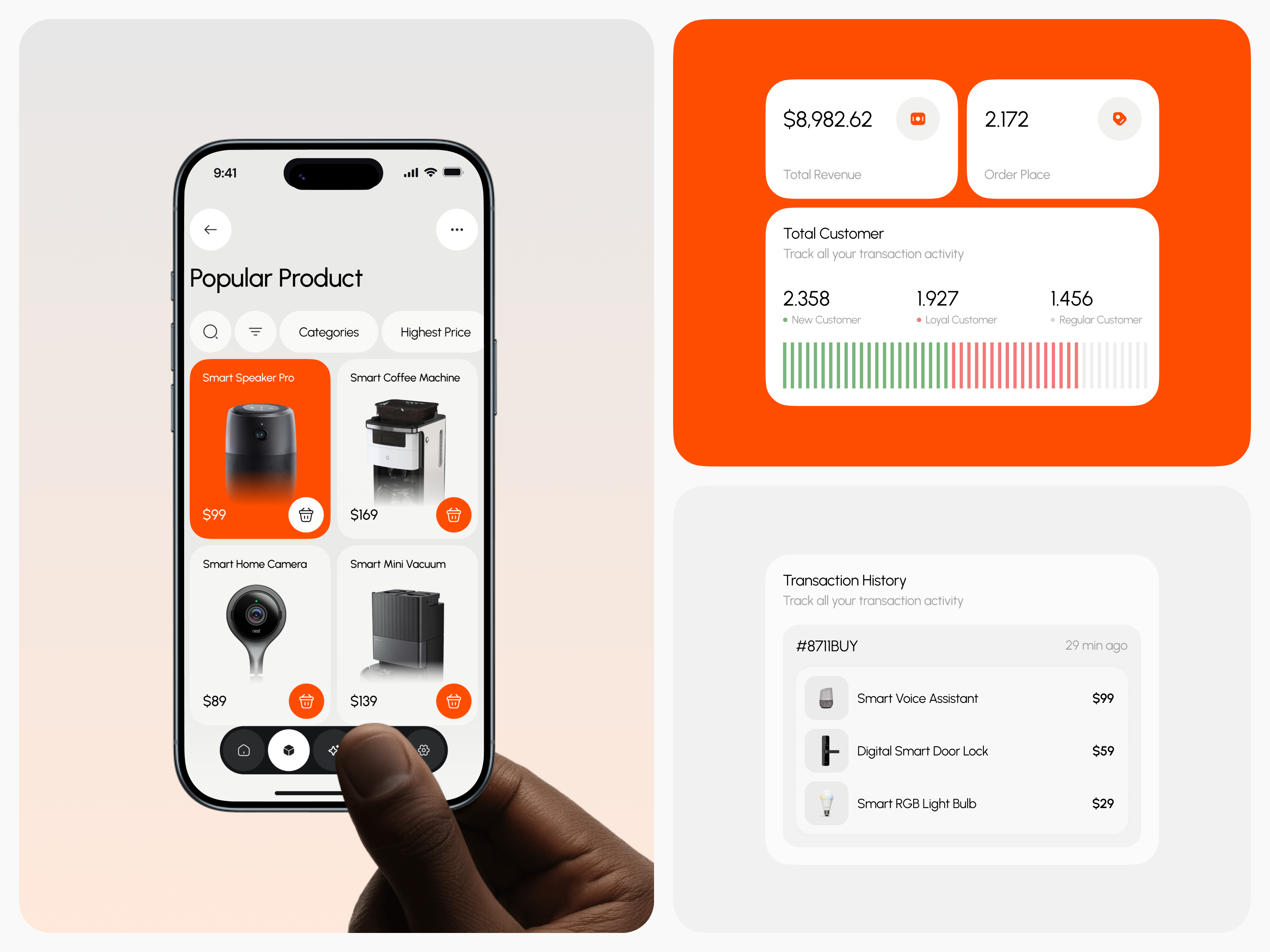 9:41

Popular Product

Categories
Highest Price

Smart Speaker Pro
$99

Smart Coffee Machine
$169

Smart Home Camera
$89

Smart Mini Vacuum
$139

$8,982.62
Total Revenue

2.172
Order Place

Total Customer
Track all your transaction activity

2.358
New Customer

1.927
Loyal Customer

1.456
Regular Customer

Transaction History
Track all your transaction activity

#8711BUY
29 min ago

Smart Voice Assistant $99
Digital Smart Door Lock $59
Smart RGB Light Bulb $29