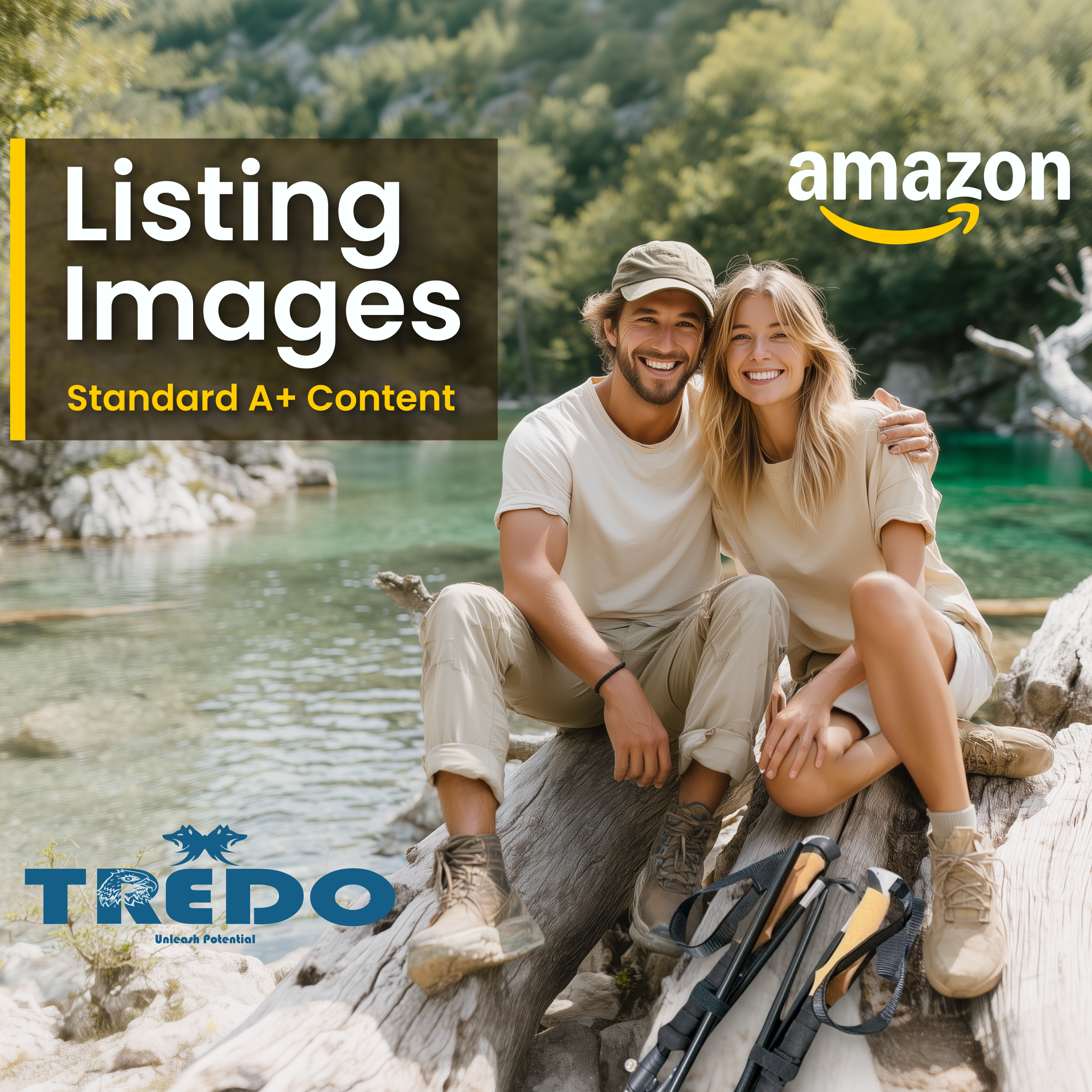 Listing Images
Standard A+ Content

amazon

TREDO
Unleash Potential