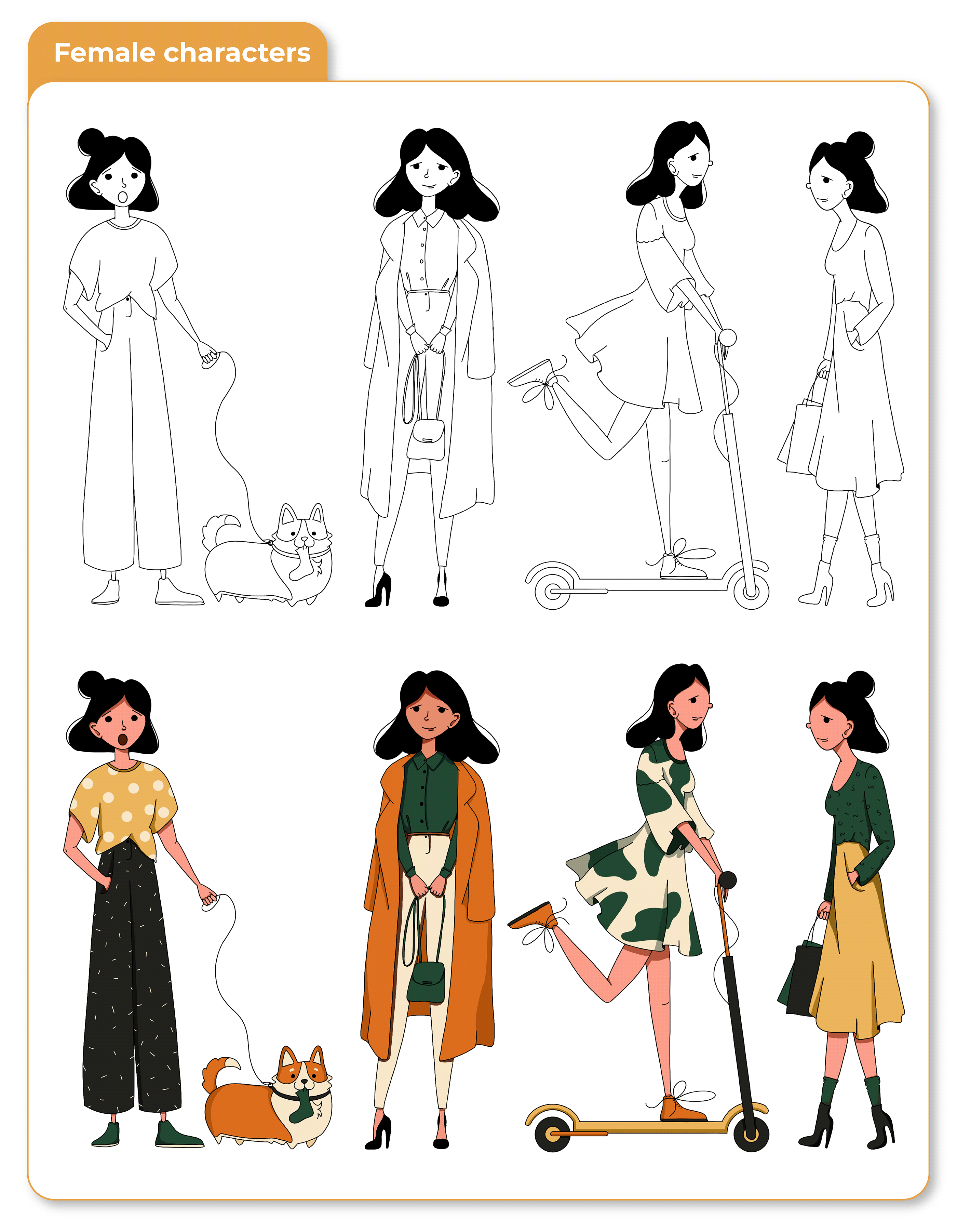 Female characters