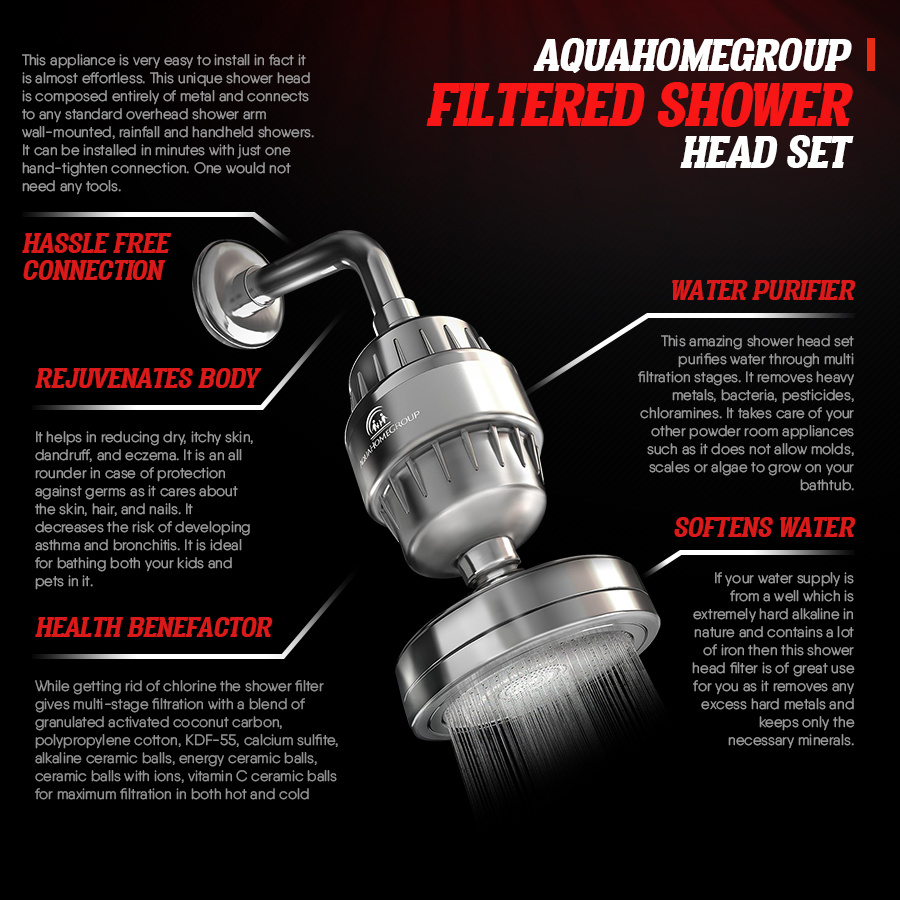 AQUAHOMEGROUP
FILTERED SHOWER
HEAD SET

This appliance is very easy to install in fact it is almost effortless. This unique shower head is composed entirely of metal and connects to any standard overhead shower arm wall-mounted, rainfall and handheld showers. It can be installed in minutes with just one hand-tighten connection. One would not need any tools.

HASSLE FREE CONNECTION

REJUVENATES BODY

It helps in reducing dry, itchy skin, dandruff, and eczema. It is an all rounder in case of protection against germs as it cares about the skin, hair, and nails. It decreases the risk of developing asthma and bronchitis. It is ideal for bathing both your kids and pets in it.

HEALTH BENEFACTOR

While getting rid of chlorine the shower filter gives multi-stage filtration with a blend of granulated activated coconut carbon, polypropylene cotton, KDF-55, calcium sulfite, alkaline ceramic balls, energy ceramic balls, ceramic balls with ions, vitamin C ceramic balls for maximum filtration in both hot and cold

AQUAHOMEGROUP

WATER PURIFIER

This amazing shower head set purifies water through multi filtration stages. It removes heavy metals, bacteria, pesticides, chloramines. It takes care of your other powder room appliances such as it does not allow molds, scales or algae to grow on your bathtub.

SOFTENS WATER

If your water supply is from a well which is extremely hard alkaline in nature and contains a lot of iron then this shower head filter is of great use for you as it removes any excess hard metals and keeps only the necessary minerals.