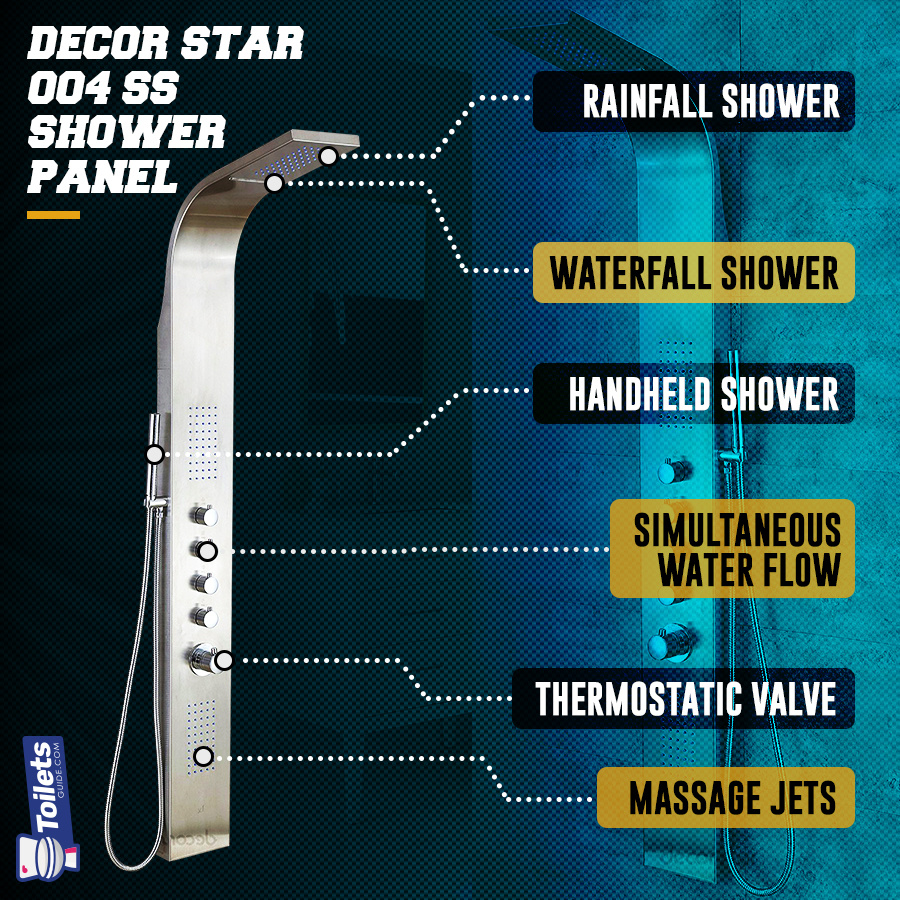 DECOR STAR 004 SS SHOWER PANEL

RAINFALL SHOWER

WATERFALL SHOWER

HANDHELD SHOWER

SIMULTANEOUS WATER FLOW

THERMOSTATIC VALVE

MASSAGE JETS

Toilets GUIDE.COM

decor