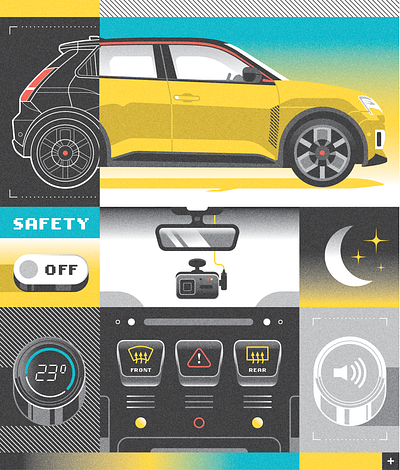 SAFETY

OFF

23°

FRONT

REAR

+