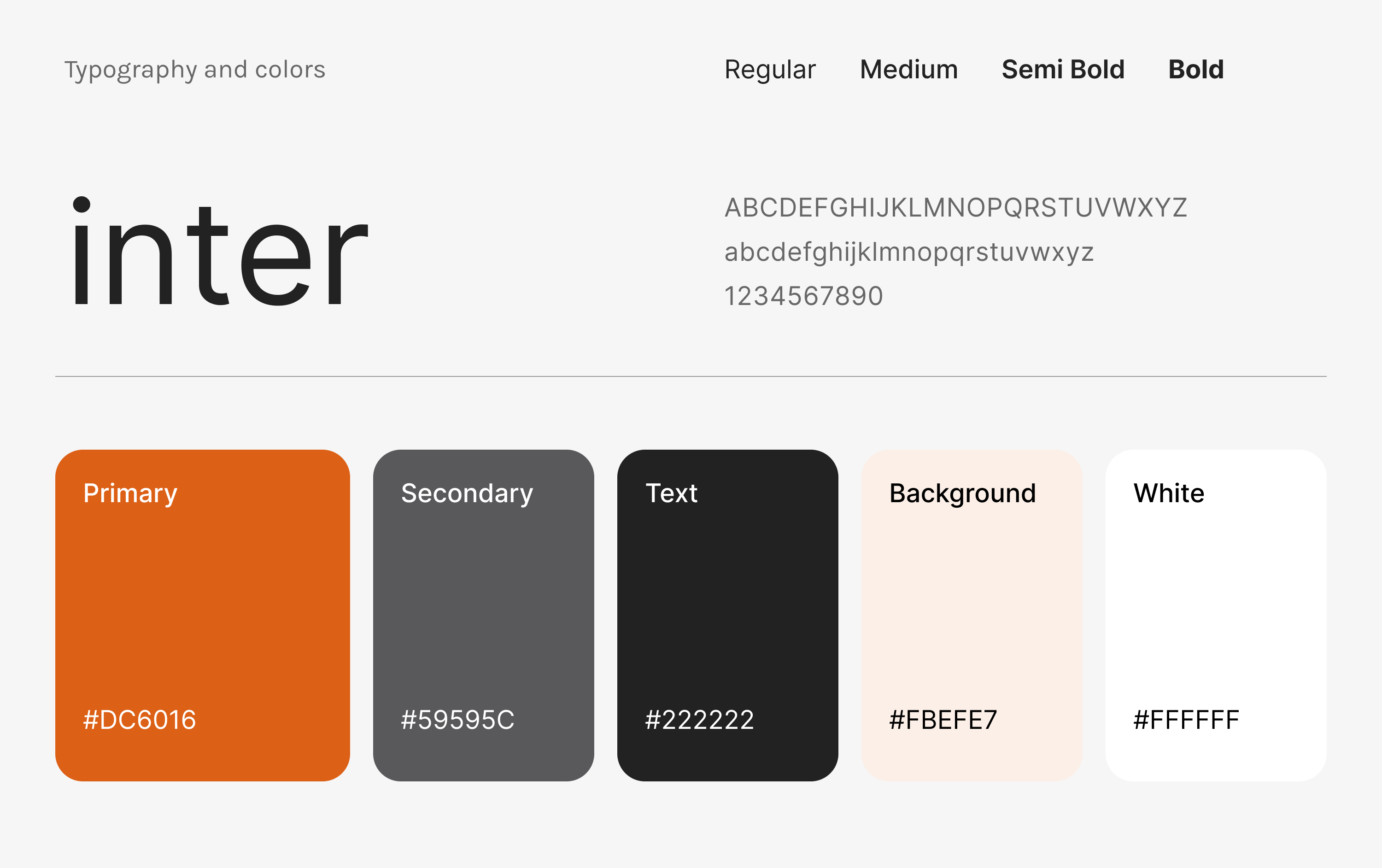 Typography and colors

Regular Medium Semi Bold Bold

inter

ABCDEFGHIJKLMNOPQRSTUVWXYZ
abcdefghijklmnopqrstuvwxyz
1234567890

Primary
#DC6016

Secondary
#59595C

Text
#222222

Background
#FBEFE7

White
#FFFFFF