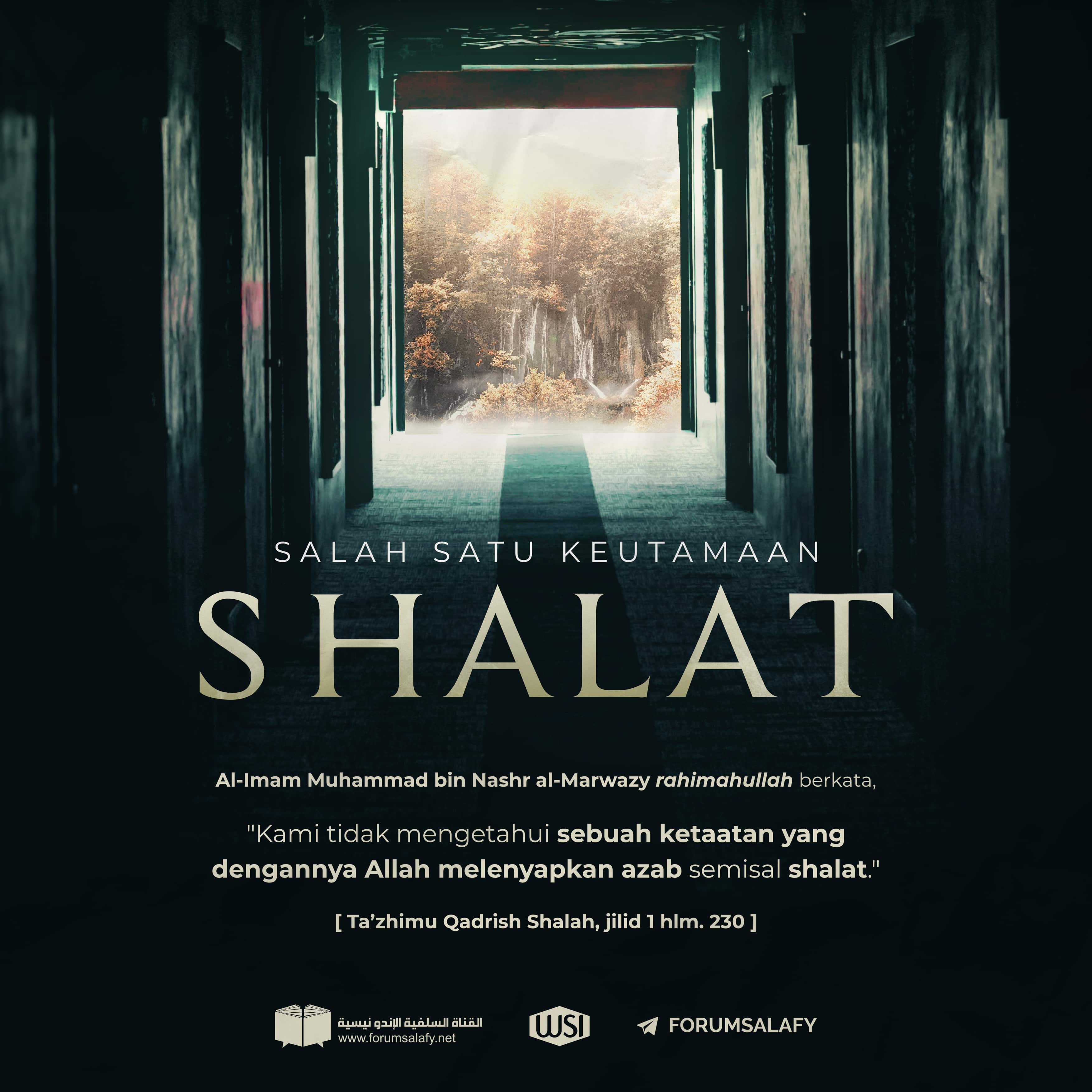 SALAH SATU KEUTAMAAN

SHALAT

Al-Imam Muhammad bin Nashr al-Marwazy rahimahullah berkata,

"Kami tidak mengetahui sebuah ketaatan yang dengannya Allah melenyapkan azab semisal shalat."

[ Ta'zhimu Qadrish Shalah, jilid 1 hlm. 230 ]

القناة السلفية الإندو نيسية
www.forumsalafy.net

WSI

FORUMSALAFY