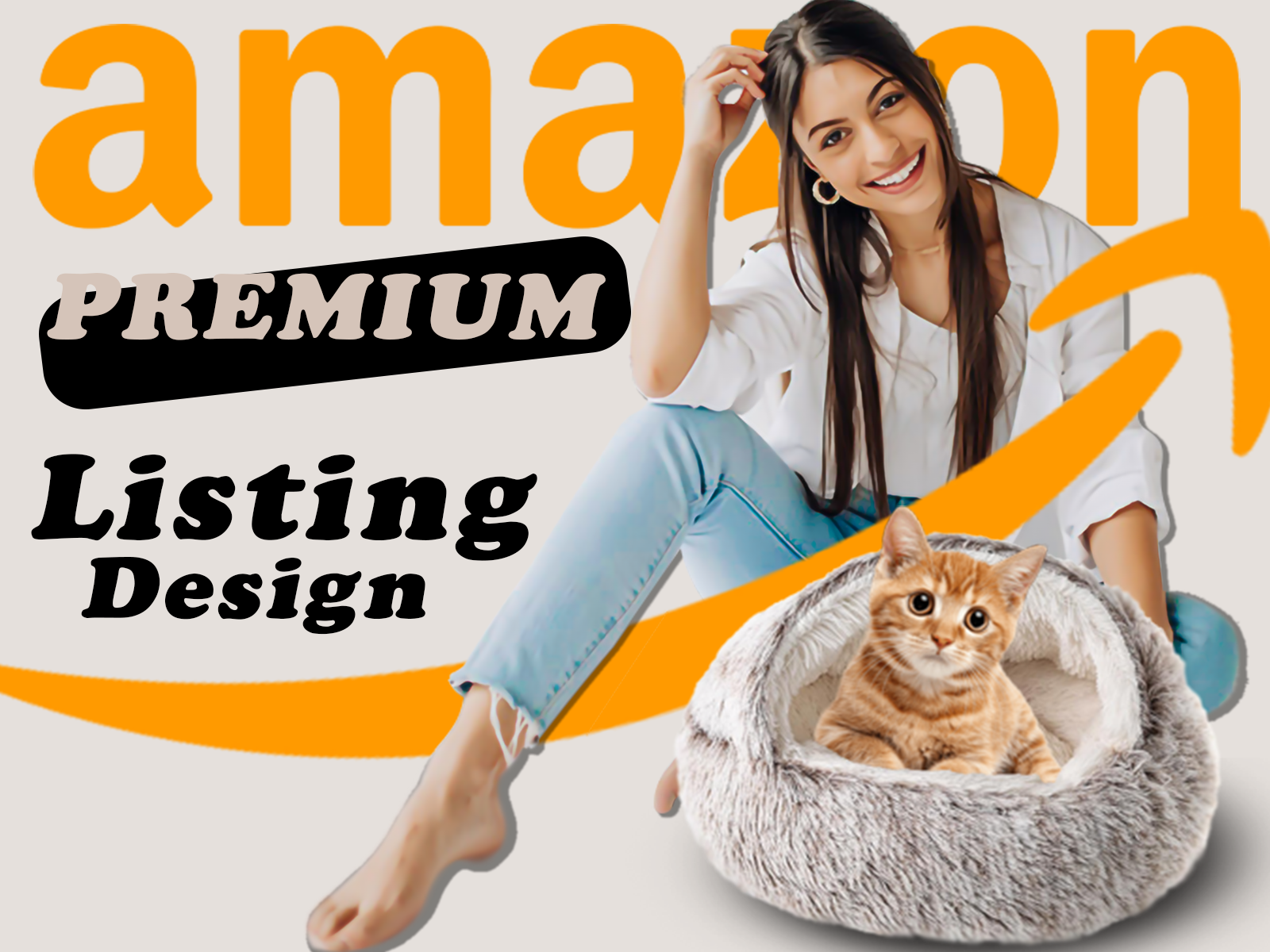 amazon

PREMIUM

Listing Design