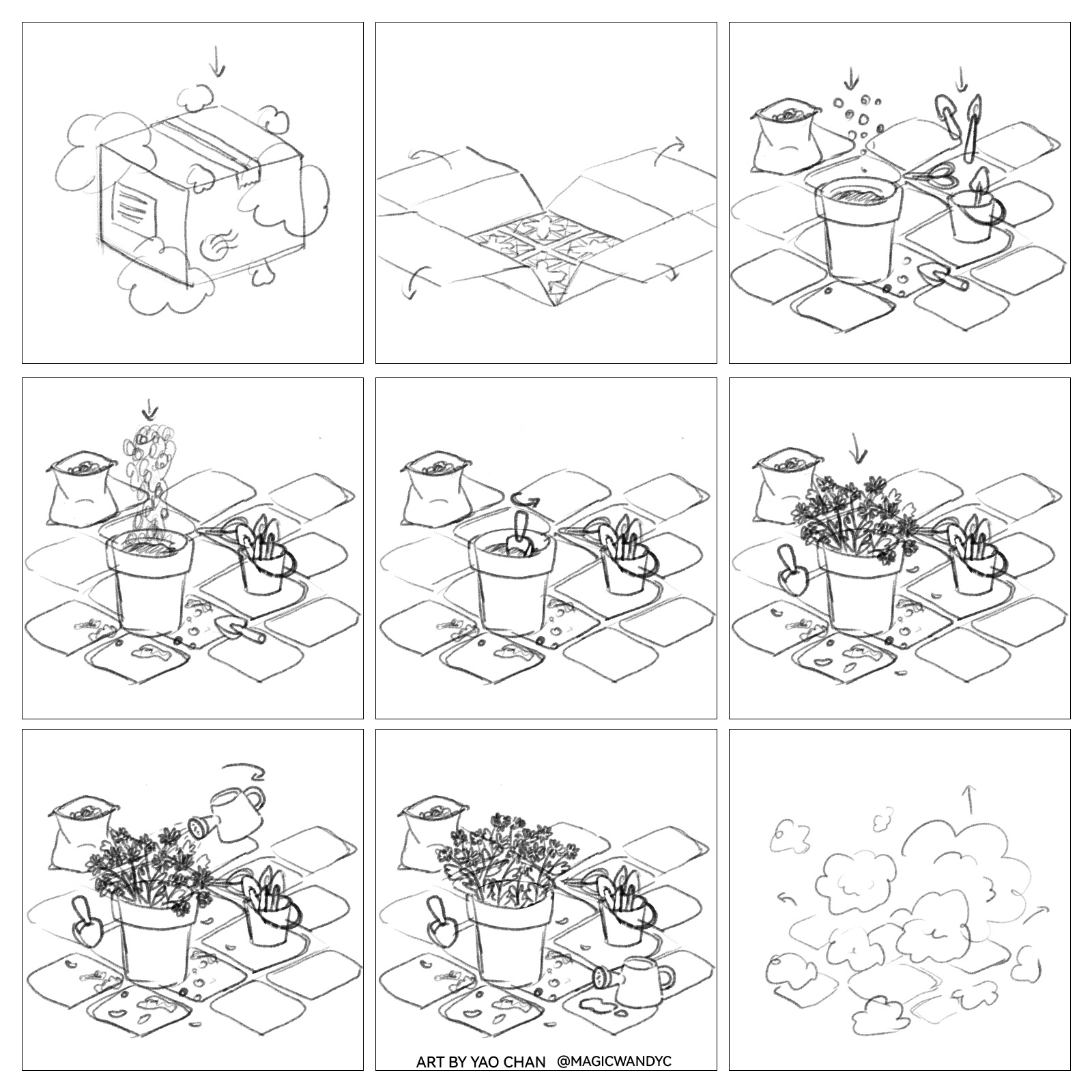 ART BY YAO CHAN @MAGICWANDYC