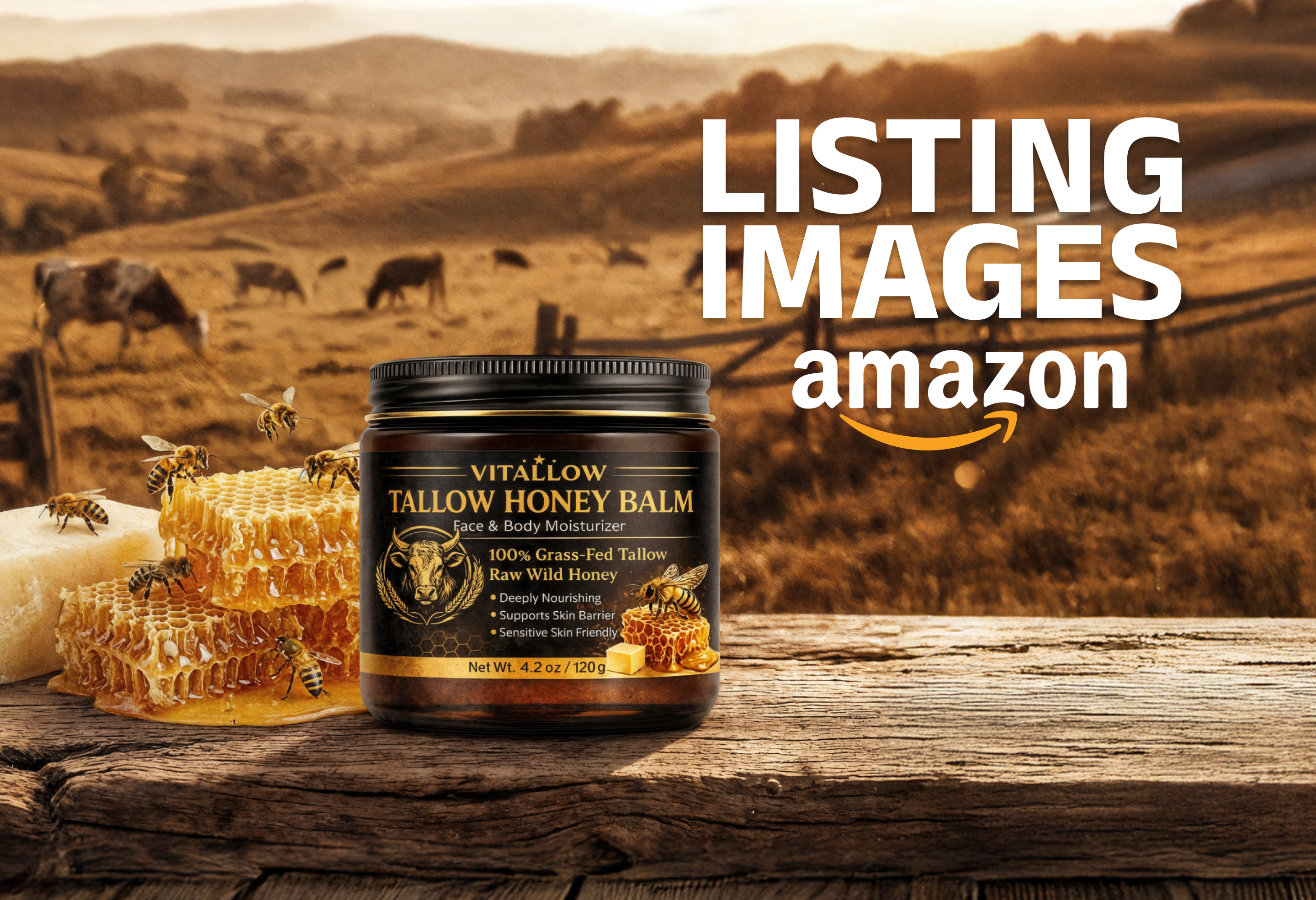 LISTING IMAGES
amazon

VITALLOW
TALLOW HONEY BALM
Face & Body Moisturizer
100% Grass-Fed Tallow
Raw Wild Honey
• Deeply Nourishing
• Supports Skin Barrier
• Sensitive Skin Friendly
Net Wt. 4.2 oz / 120 g