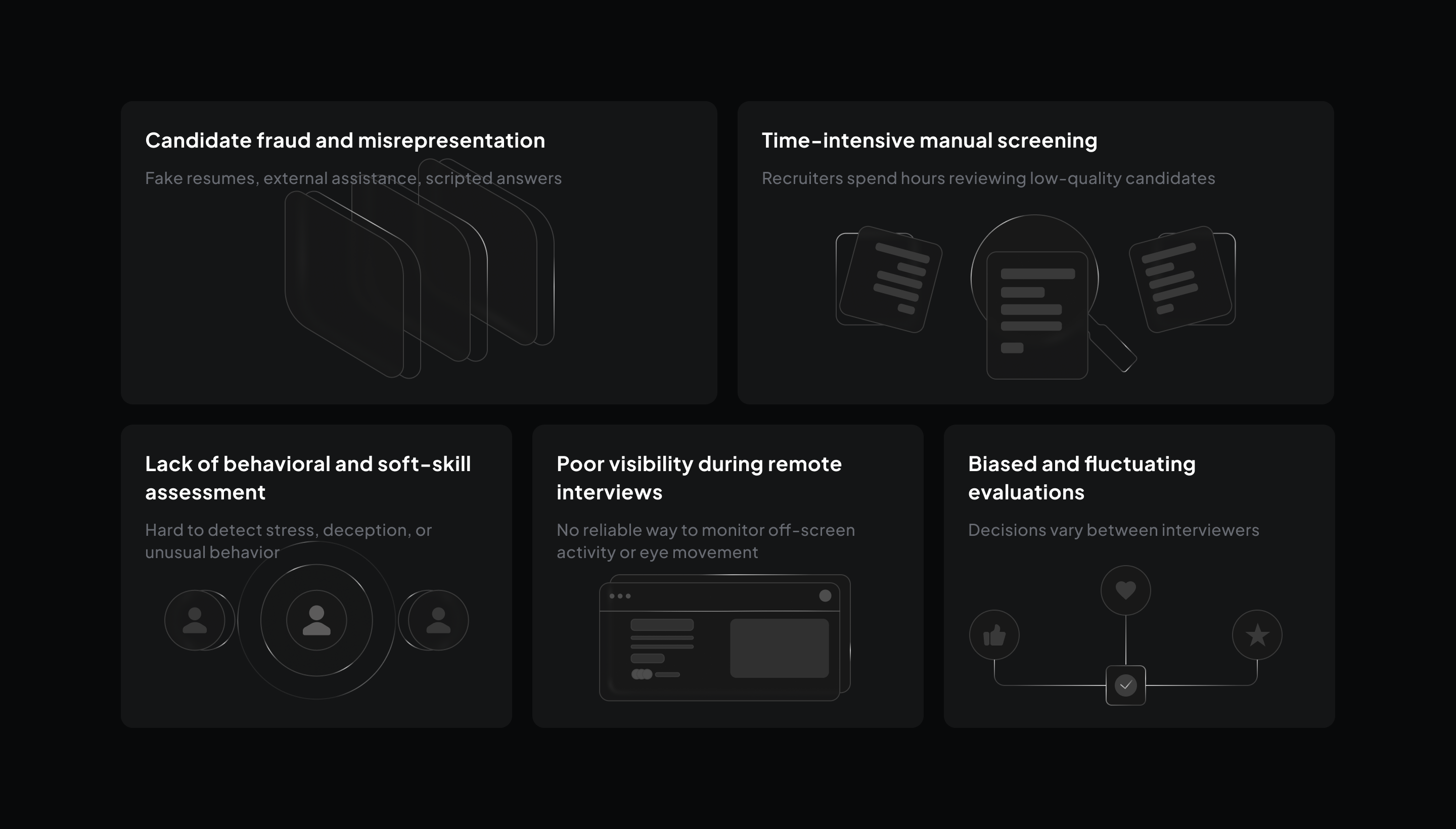 Candidate fraud and misrepresentation

Fake resumes, external assistance, scripted answers

Time-intensive manual screening

Recruiters spend hours reviewing low-quality candidates

Lack of behavioral and soft-skill assessment

Hard to detect stress, deception, or unusual behavior

Poor visibility during remote interviews

No reliable way to monitor off-screen activity or eye movement

Biased and fluctuating evaluations

Decisions vary between interviewers