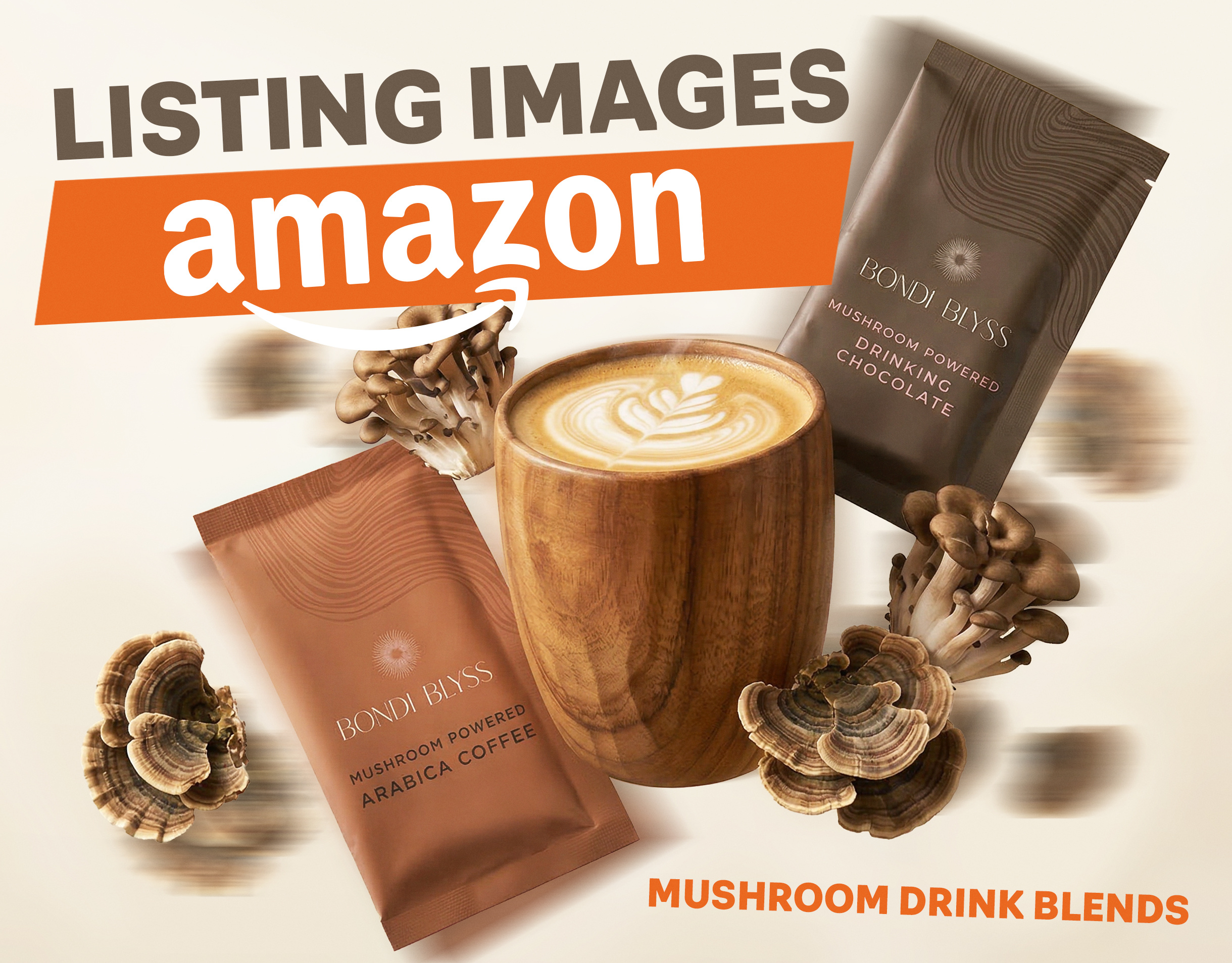 LISTING IMAGES

amazon

BONDI BLYSS
MUSHROOM POWERED
DRINKING
CHOCOLATE

BONDI BLYSS
MUSHROOM POWERED
ARABICA COFFEE

MUSHROOM DRINK BLENDS