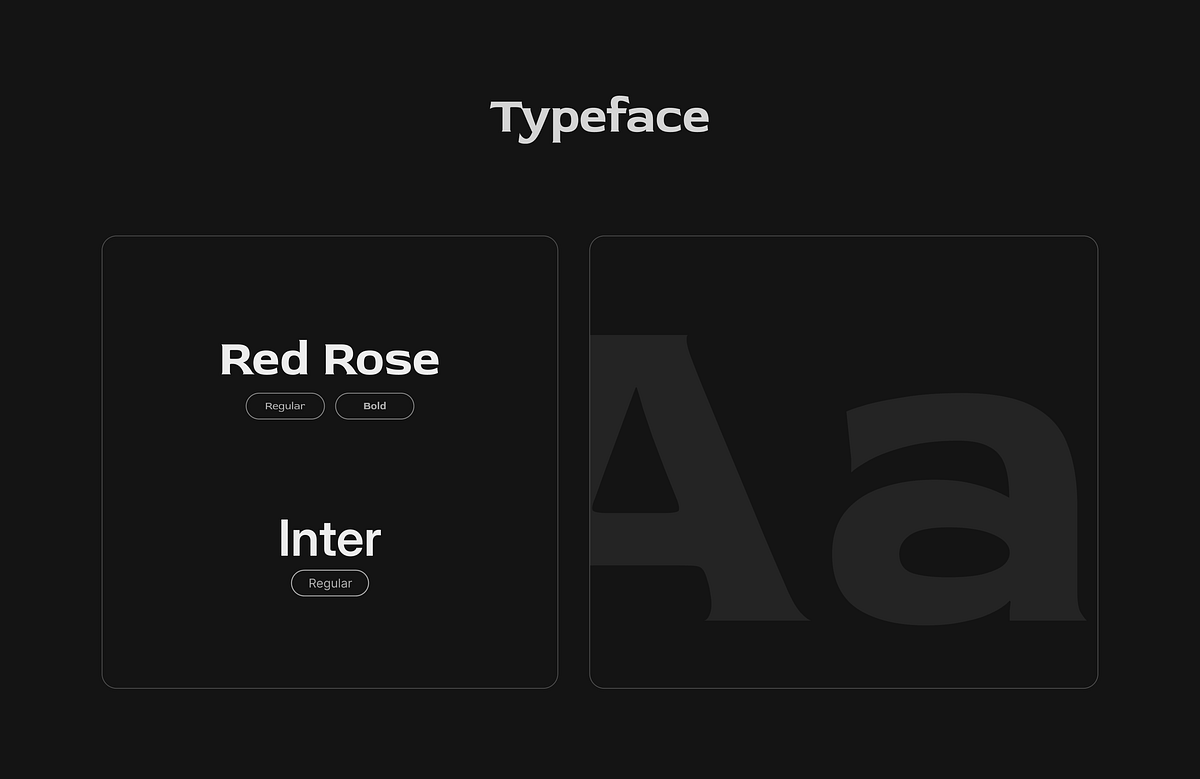 Typeface

Red Rose

Regular Bold

Inter

Regular

Aa