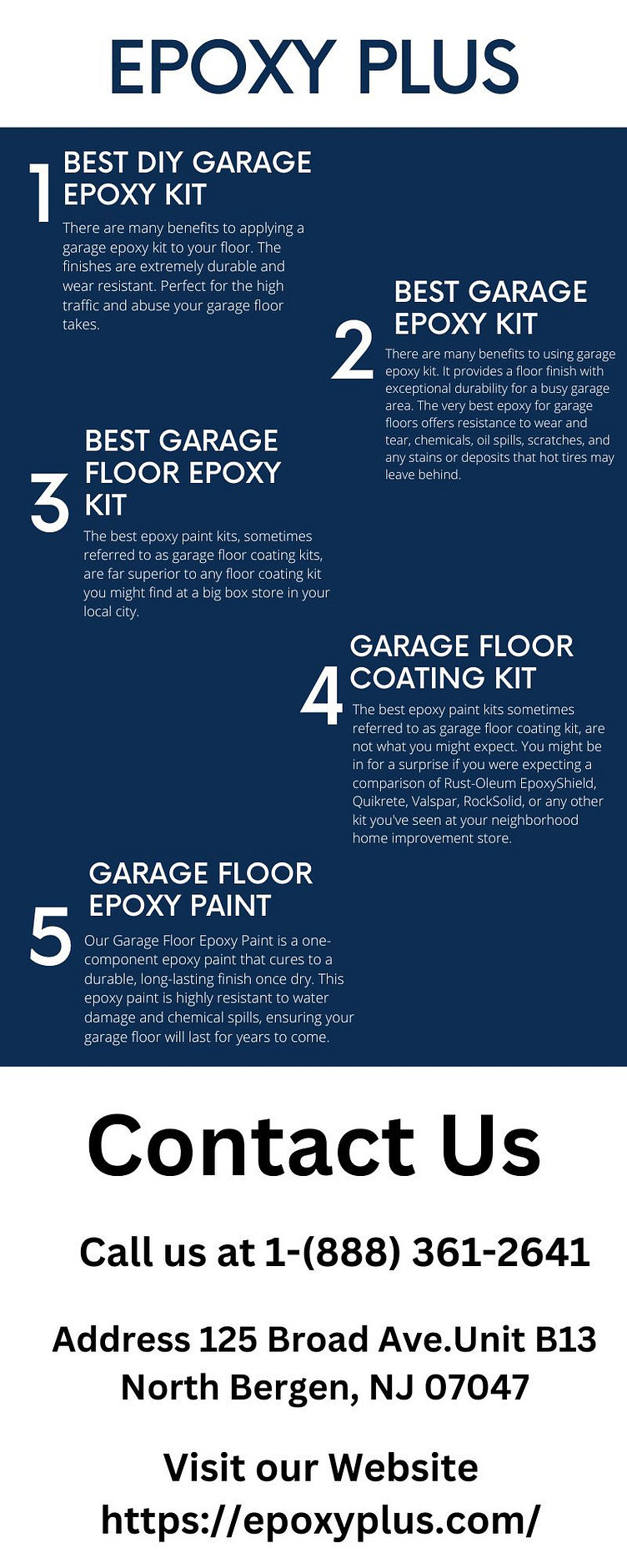 EPOXY PLUS

1 BEST DIY GARAGE EPOXY KIT

There are many benefits to applying a garage epoxy kit to your floor. The finishes are extremely durable and wear resistant. Perfect for the high traffic and abuse your garage floor takes.

2 BEST GARAGE EPOXY KIT

There are many benefits to using garage epoxy kit. It provides a floor finish with exceptional durability for a busy garage area. The very best epoxy for garage floors offers resistance to wear and tear, chemicals, oil spills, scratches, and any stains or deposits that hot tires may leave behind.

3 BEST GARAGE FLOOR EPOXY KIT

The best epoxy paint kits, sometimes referred to as garage floor coating kits, are far superior to any floor coating kit you might find at a big box store in your local city.

4 GARAGE FLOOR COATING KIT

The best epoxy paint kits sometimes referred to as garage floor coating kit, are not what you might expect. You might be in for a surprise if you were expecting a comparison of Rust-Oleum EpoxyShield, Quikrete, Valspar, RockSolid, or any other kit you've seen at your neighborhood home improvement store.

5 GARAGE FLOOR EPOXY PAINT

Our Garage Floor Epoxy Paint is a one-component epoxy paint that cures to a durable, long-lasting finish once dry. This epoxy paint is highly resistant to water damage and chemical spills, ensuring your garage floor will last for years to come.

Contact Us

Call us at 1-(888) 361-2641

Address 125 Broad Ave.Unit B13 North Bergen, NJ 07047

Visit our Website https://epoxyplus.com/