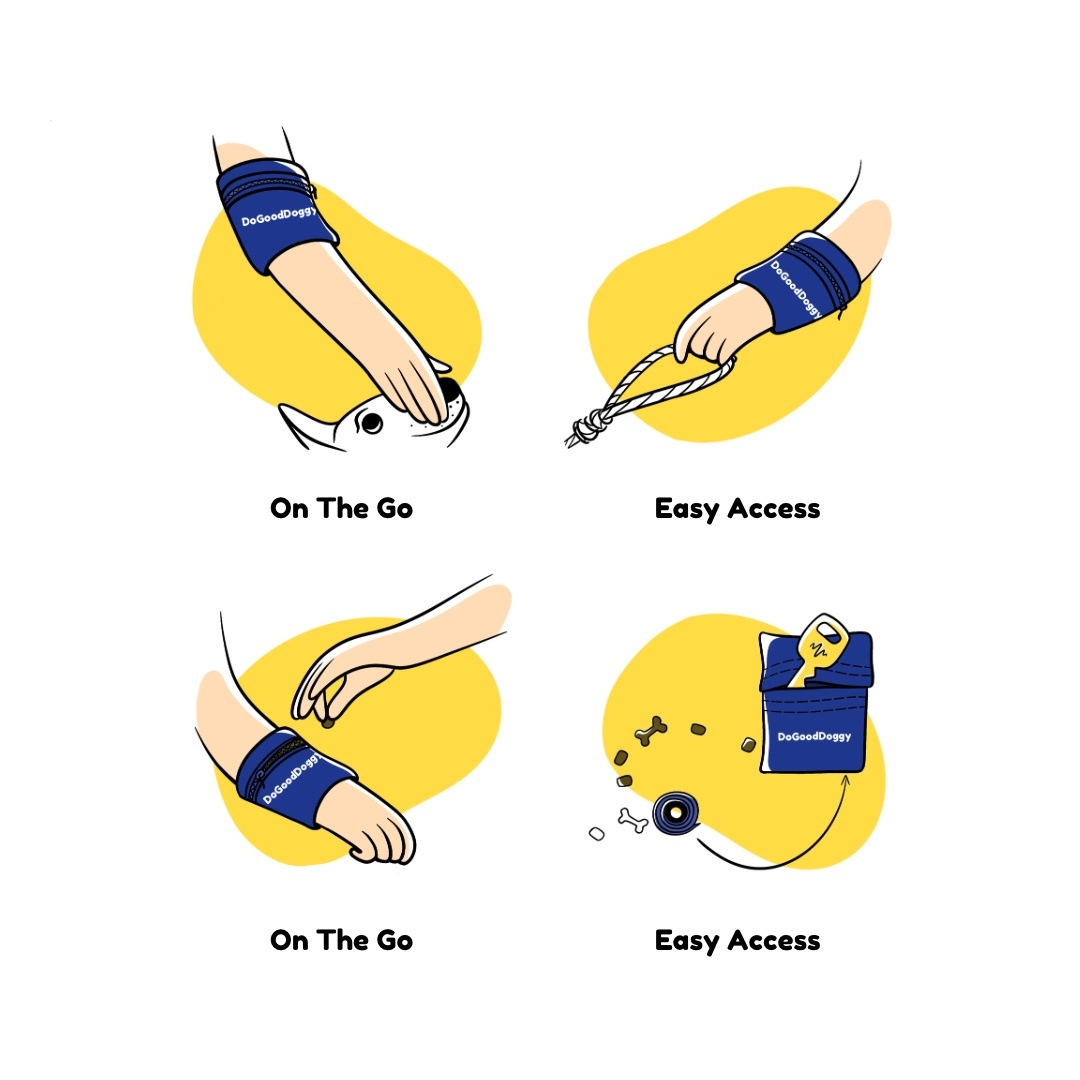 DoGoodDoggy

On The Go

DoGoodDoggy

Easy Access

DoGoodDoggy

On The Go

DoGoodDoggy

Easy Access