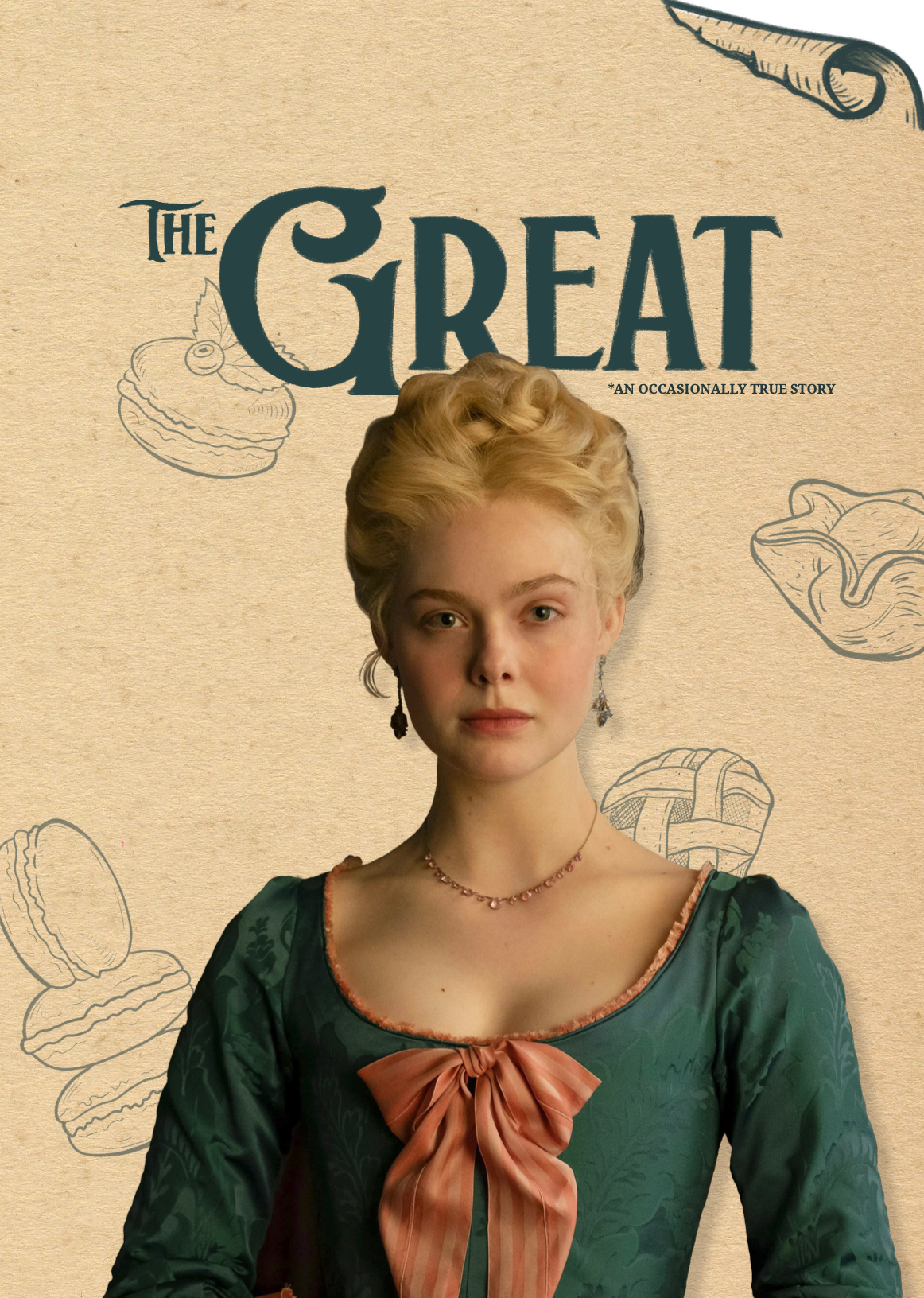 THE GREAT

*AN OCCASIONALLY TRUE STORY