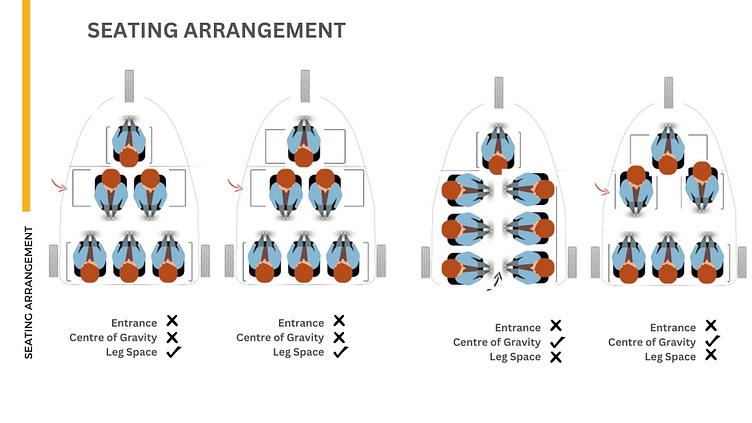 SEATING ARRANGEMENT

SEATING ARRANGEMENT

Entrance ✗
Centre of Gravity ✗
Leg Space ✓

Entrance ✗
Centre of Gravity ✗
Leg Space ✓

Entrance ✗
Centre of Gravity ✓
Leg Space ✗

Entrance ✗
Centre of Gravity ✓
Leg Space ✗