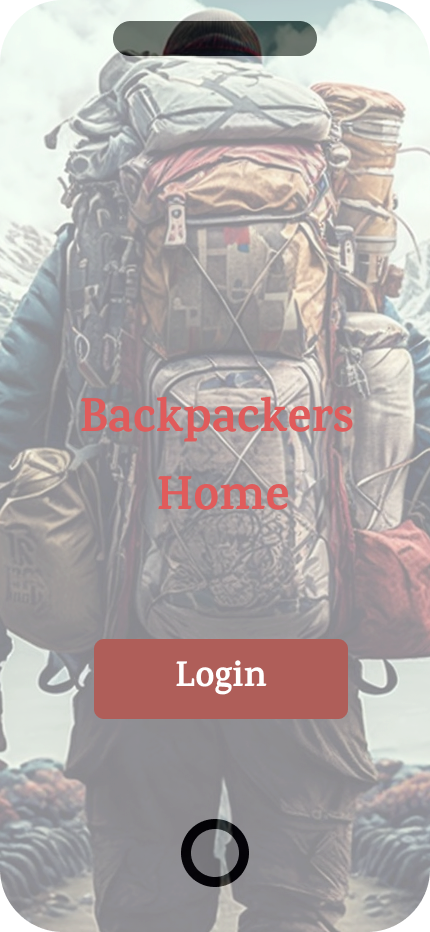 Backpackers Home

Login