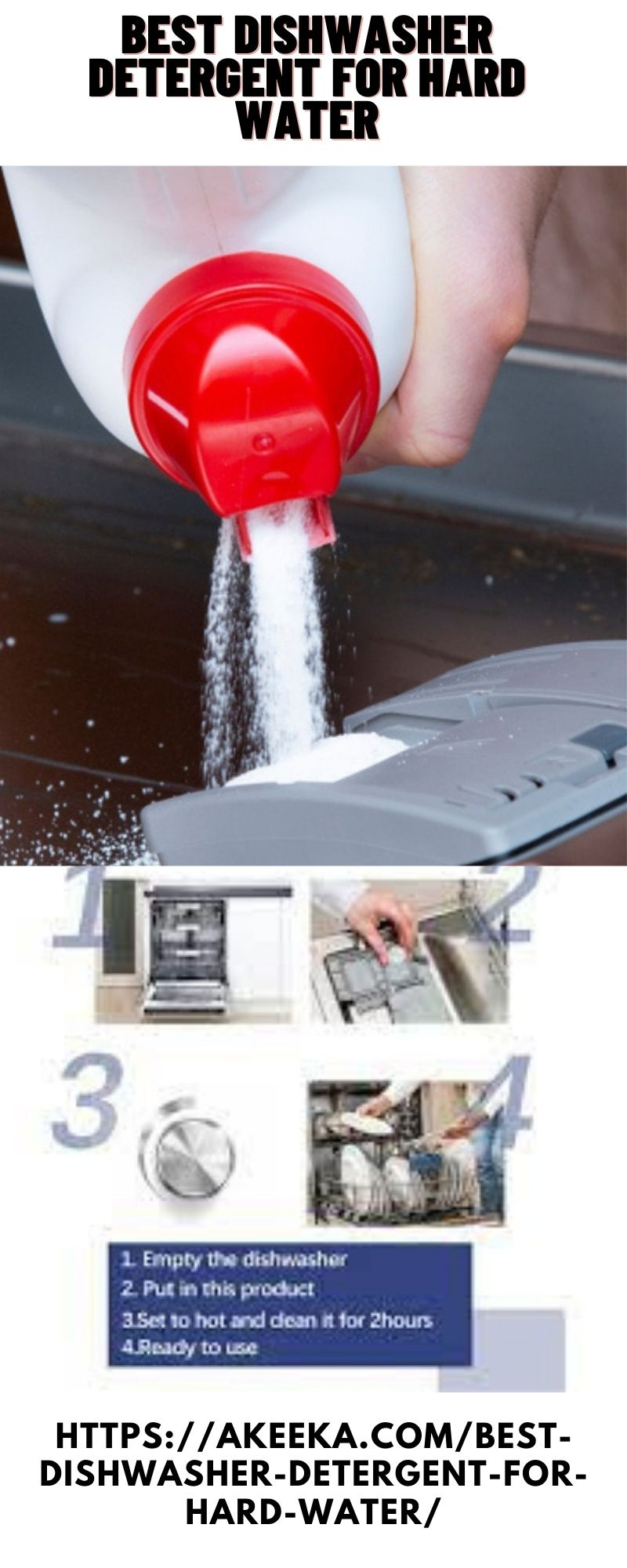 BEST DISHWASHER DETERGENT FOR HARD WATER

1

2

3

4

1. Empty the dishwasher
2. Put in this product
3.Set to hot and clean it for 2hours
4.Ready to use

HTTPS://AKEEKA.COM/BEST-DISHWASHER-DETERGENT-FOR-HARD-WATER/