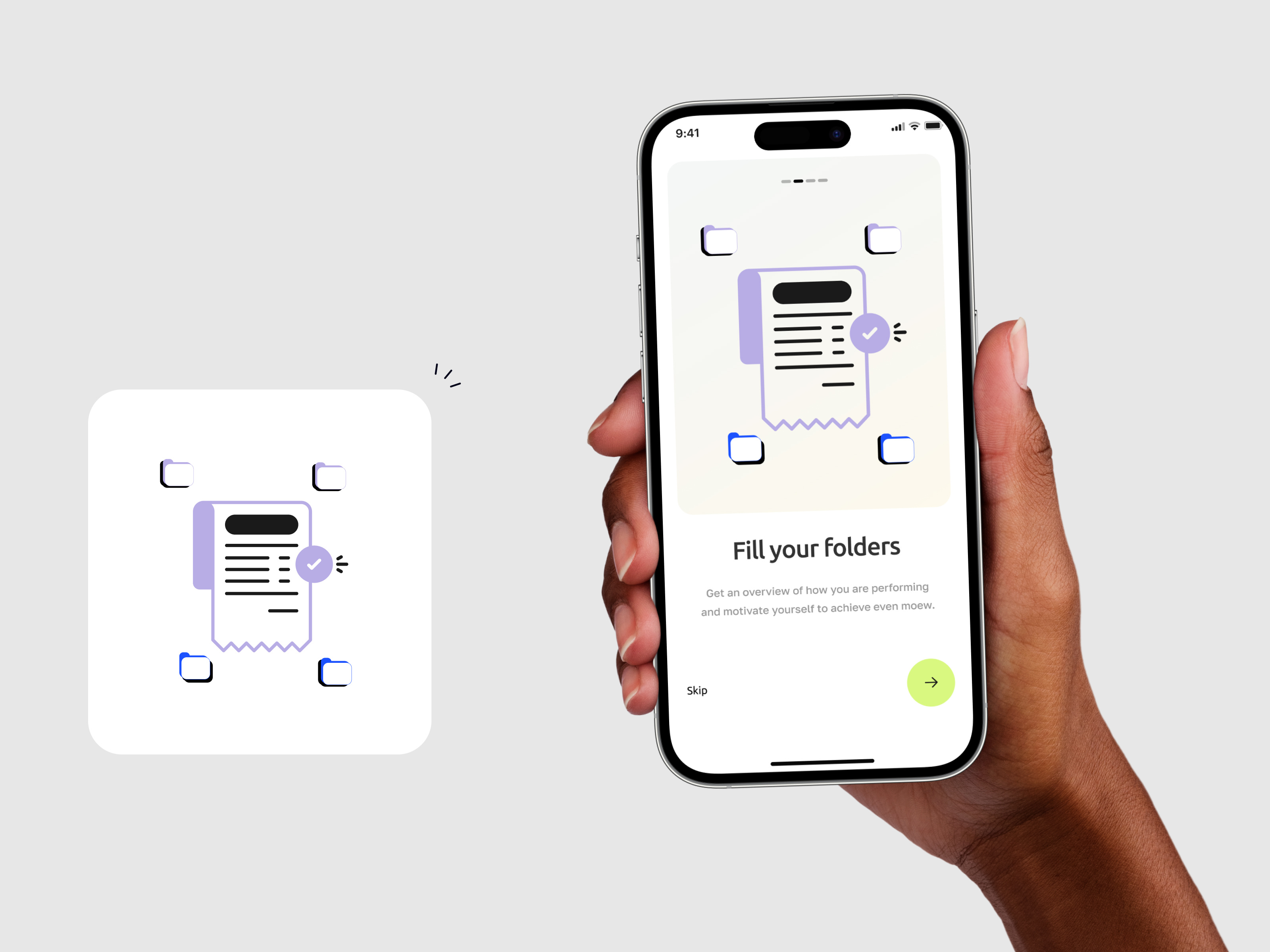 9:41

Fill your folders

Get an overview of how you are performing and motivate yourself to achieve even moew.

Skip