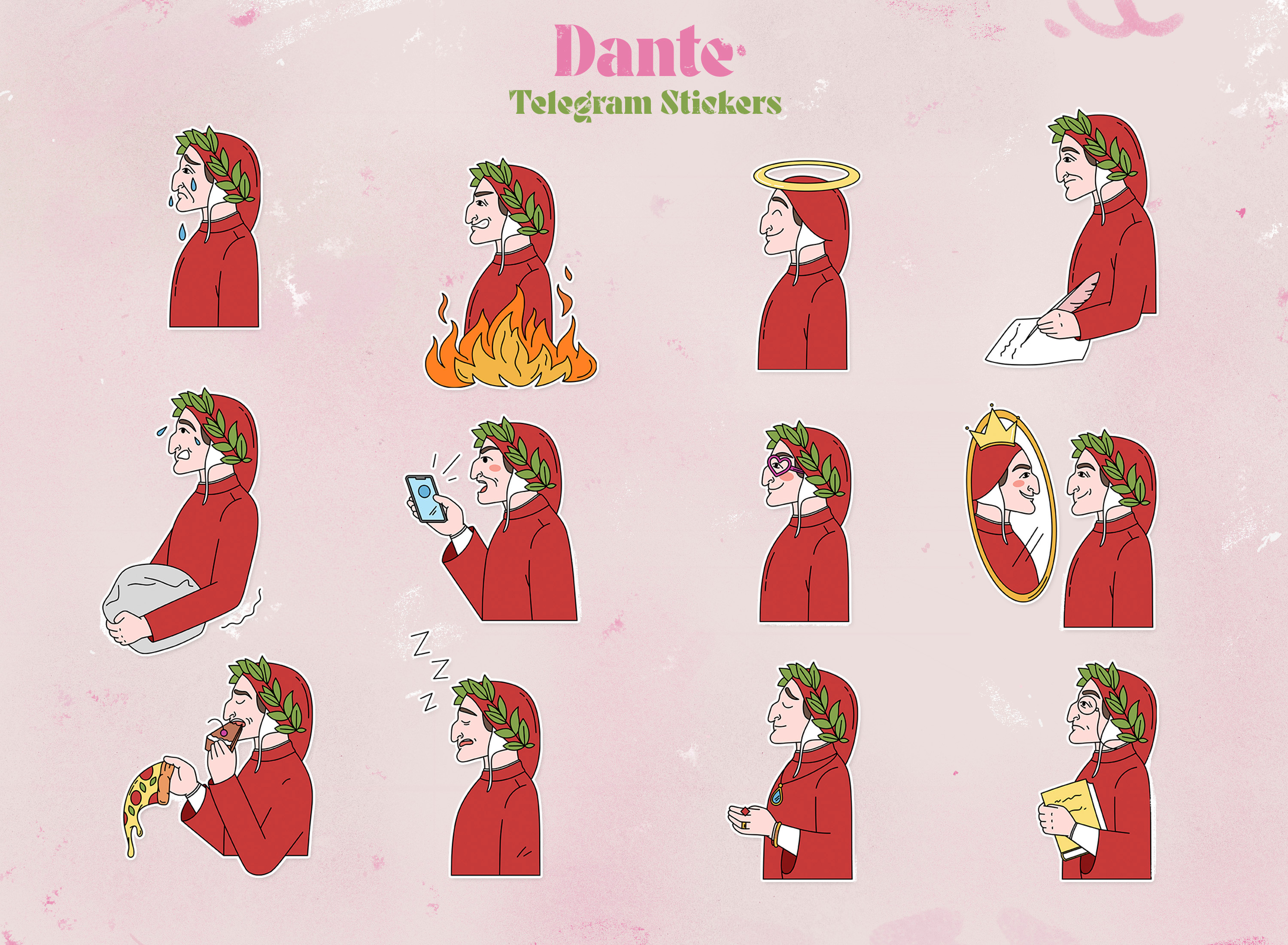 Dante
Telegram Stickers

Z
Z
Z