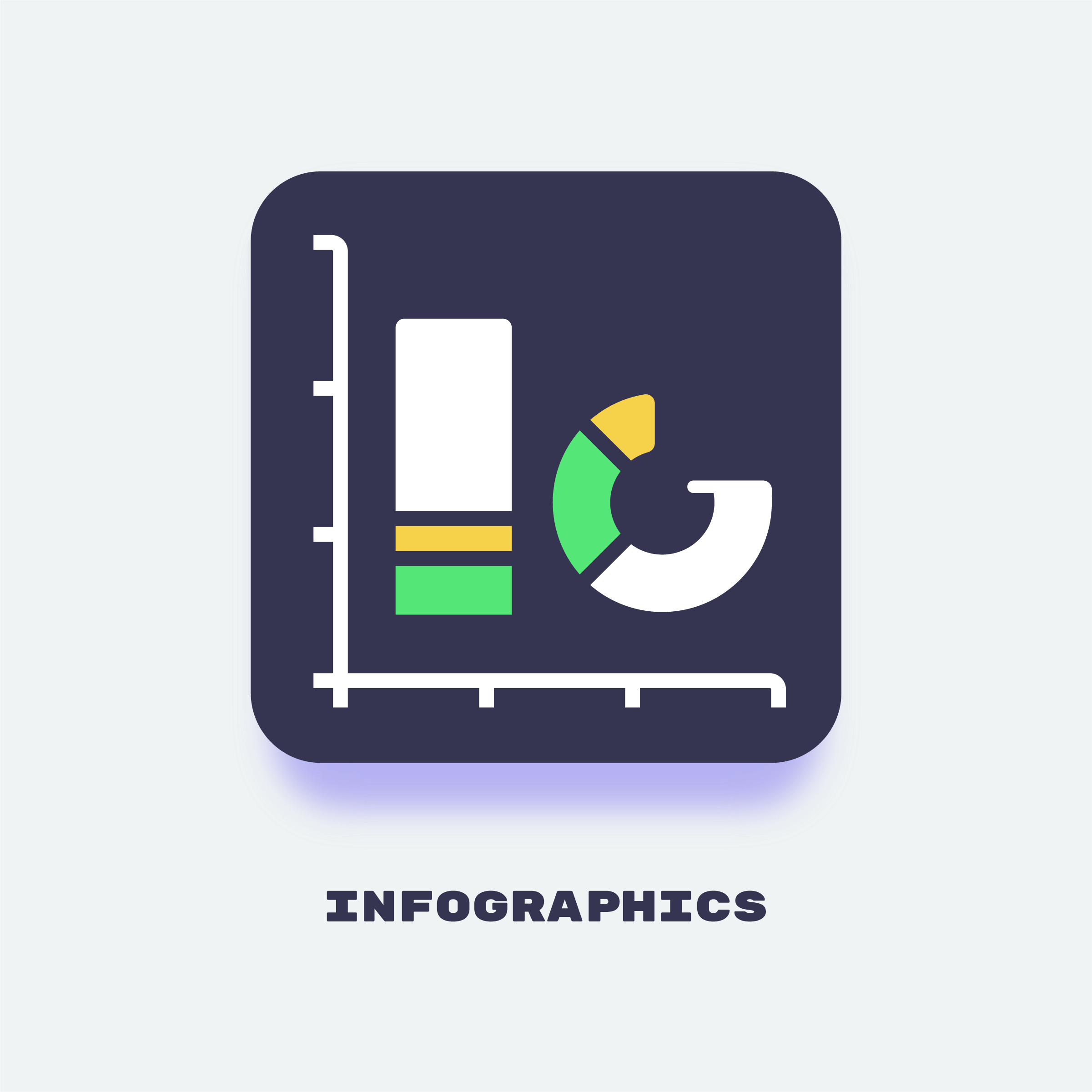 INFOGRAPHICS