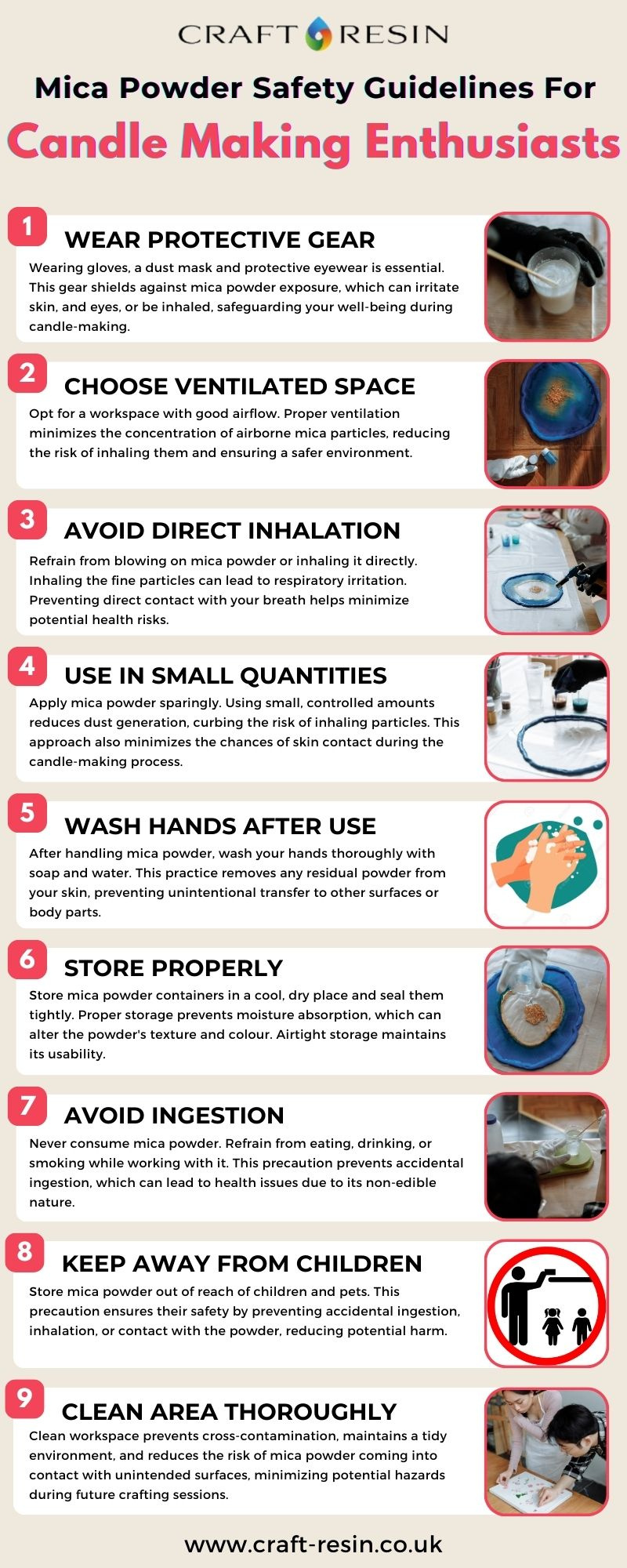 CRAFT RESIN

Mica Powder Safety Guidelines For

Candle Making Enthusiasts

1

WEAR PROTECTIVE GEAR

Wearing gloves, a dust mask and protective eyewear is essential. This gear shields against mica powder exposure, which can irritate skin, and eyes, or be inhaled, safeguarding your well-being during candle-making.

2

CHOOSE VENTILATED SPACE

Opt for a workspace with good airflow. Proper ventilation minimizes the concentration of airborne mica particles, reducing the risk of inhaling them and ensuring a safer environment.

3

AVOID DIRECT INHALATION

Refrain from blowing on mica powder or inhaling it directly. Inhaling the fine particles can lead to respiratory irritation. Preventing direct contact with your breath helps minimize potential health risks.

4

USE IN SMALL QUANTITIES

Apply mica powder sparingly. Using small, controlled amounts reduces dust generation, curbing the risk of inhaling particles. This approach also minimizes the chances of skin contact during the candle-making process.

5

WASH HANDS AFTER USE

After handling mica powder, wash your hands thoroughly with soap and water. This practice removes any residual powder from your skin, preventing unintentional transfer to other surfaces or body parts.

6

STORE PROPERLY

Store mica powder containers in a cool, dry place and seal them tightly. Proper storage prevents moisture absorption, which can alter the powder's texture and colour. Airtight storage maintains its usability.

7

AVOID INGESTION

Never consume mica powder. Refrain from eating, drinking, or smoking while working with it. This precaution prevents accidental ingestion, which can lead to health issues due to its non-edible nature.

8

KEEP AWAY FROM CHILDREN

Store mica powder out of reach of children and pets. This precaution ensures their safety by preventing accidental ingestion, inhalation, or contact with the powder, reducing potential harm.

9

CLEAN AREA THOROUGHLY

Clean workspace prevents cross-contamination, maintains a tidy environment, and reduces the risk of mica powder coming into contact with unintended surfaces, minimizing potential hazards during future crafting sessions.

www.craft-resin.co.uk